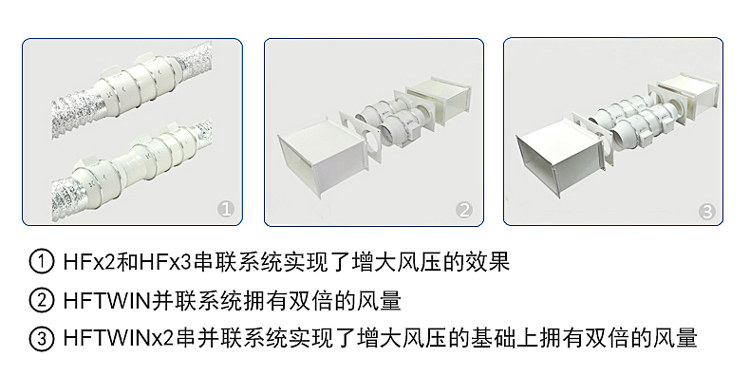 ①

②

③

① HFx2和HFx3串联系统实现了增大风压的效果

② HFTWIN并联系统拥有双倍的风量

③ HFTWINx2串并联系统实现了增大风压的基础上拥有双倍的风量