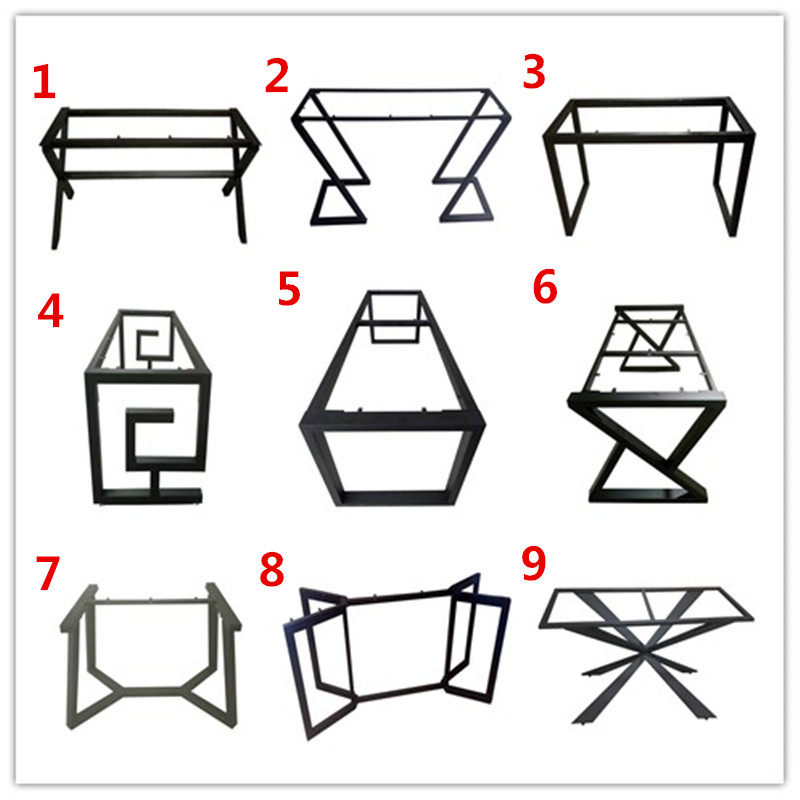 1
2
3
4
5
6
7
8
9