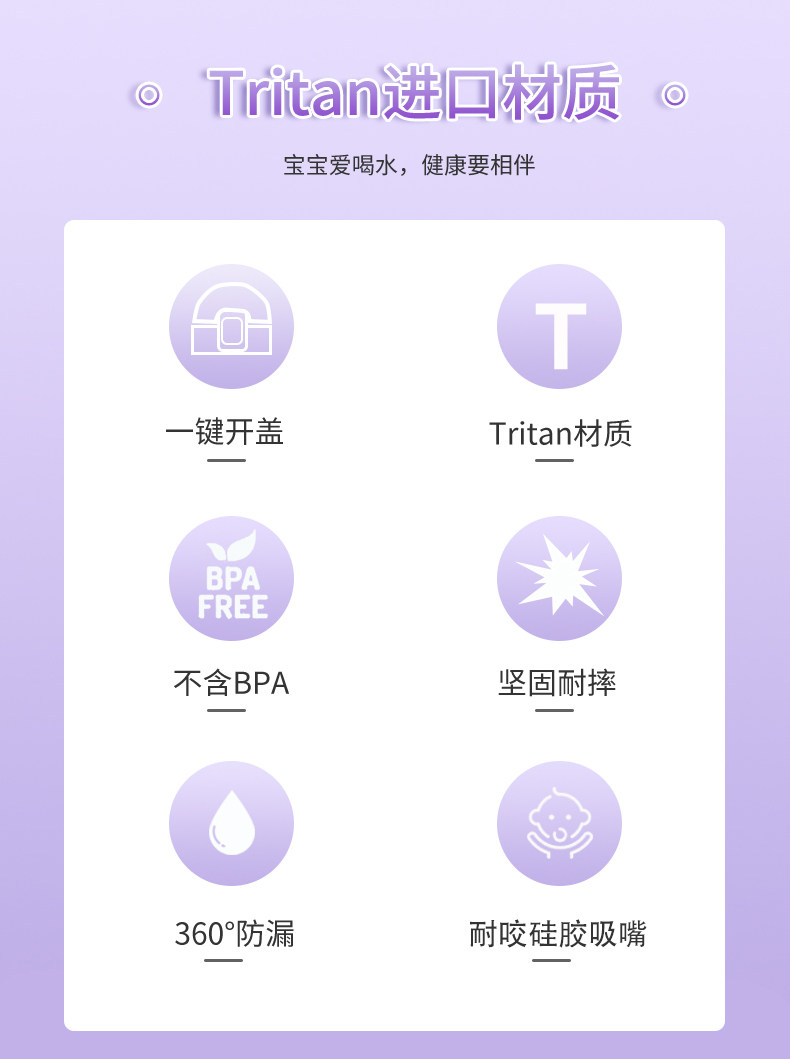 Tritan进口材质

宝宝爱喝水，健康要相伴

一键开盖

T

Tritan材质

BPA FREE

不含BPA

坚固耐摔

360°防漏

耐咬硅胶吸嘴