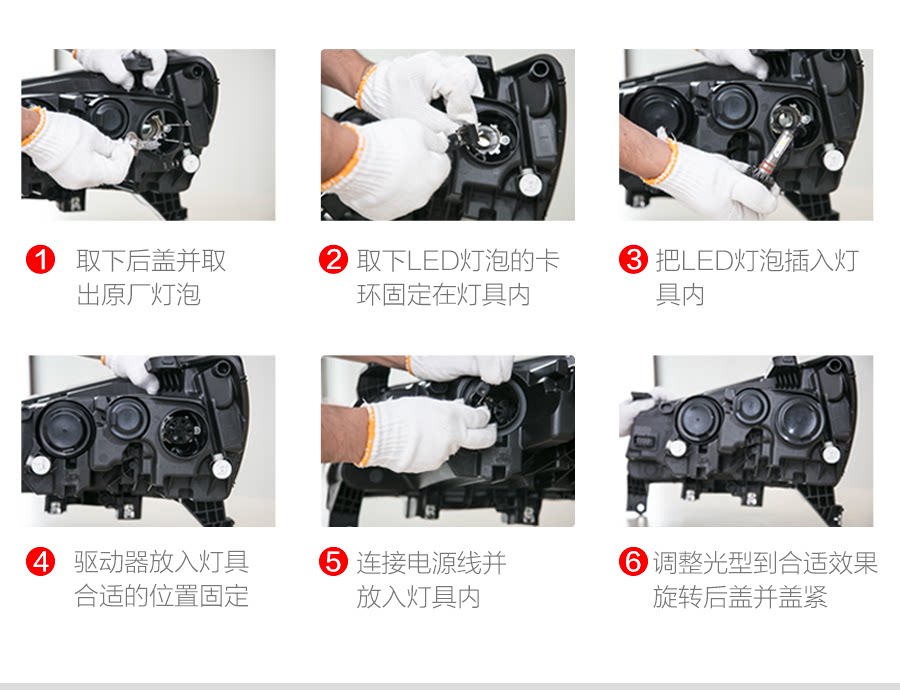 1 取下后盖并取出原厂灯泡

2 取下LED灯泡的卡环固定在灯具内

3 把LED灯泡插入灯具内

4 驱动器放入灯具合适的位置固定

5 连接电源线并放入灯具内

6 调整光型到合适效果旋转后盖并盖紧