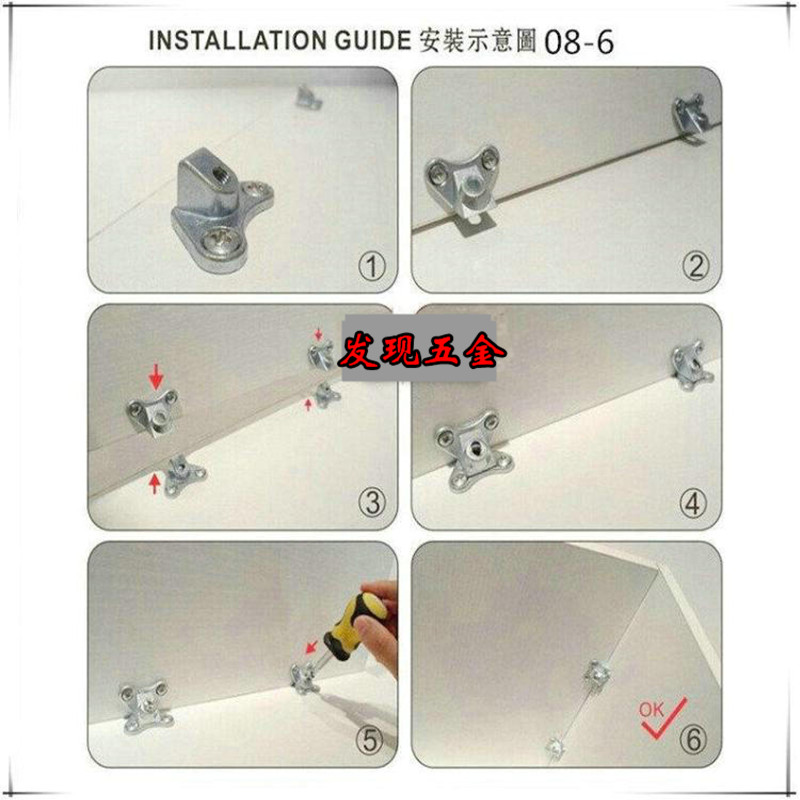 INSTALLATION GUIDE 安裝示意圖 08-6

①

②

发现五金

③

④

⑤

OK

⑥