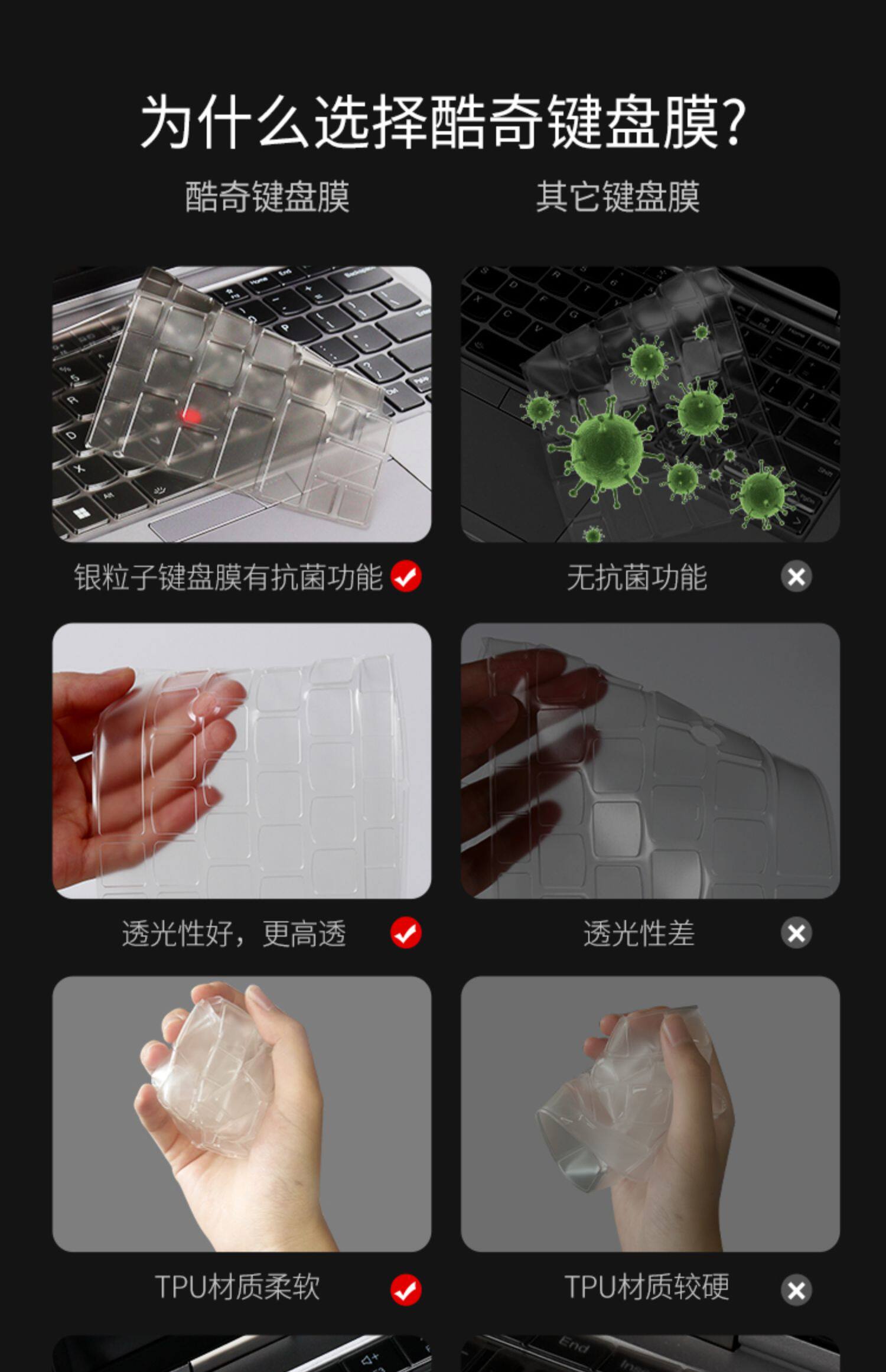 为什么选择酷奇键盘膜?

酷奇键盘膜

其它键盘膜

银粒子键盘膜有抗菌功能

无抗菌功能

透光性好，更高透

透光性差

TPU材质柔软

TPU材质较硬