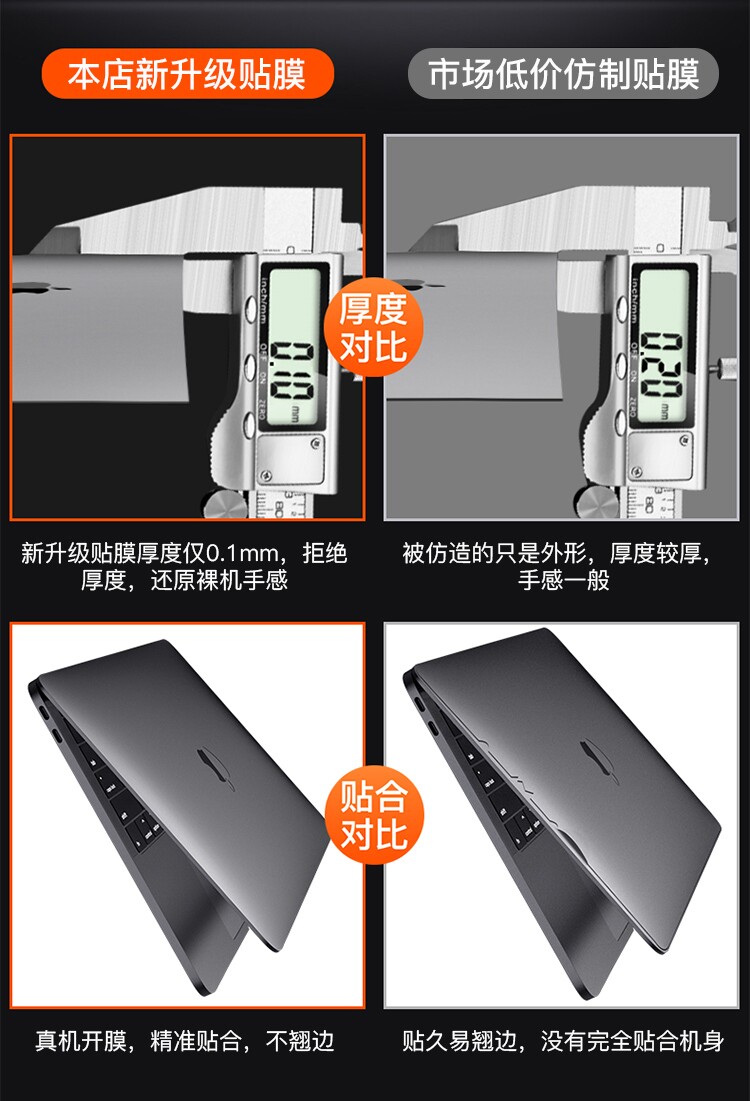 本店新升级贴膜

市场低价仿制贴膜

inch/mm OFF ON ZERO 0.10 mm

厚度对比

inch/mm OFF ON ZERO 0.20 mm

新升级贴膜厚度仅0.1mm，拒绝厚度，还原裸机手感

被仿造的只是外形，厚度较厚，手感一般

贴合对比

真机开膜，精准贴合，不翘边

贴久易翘边，没有完全贴合机身