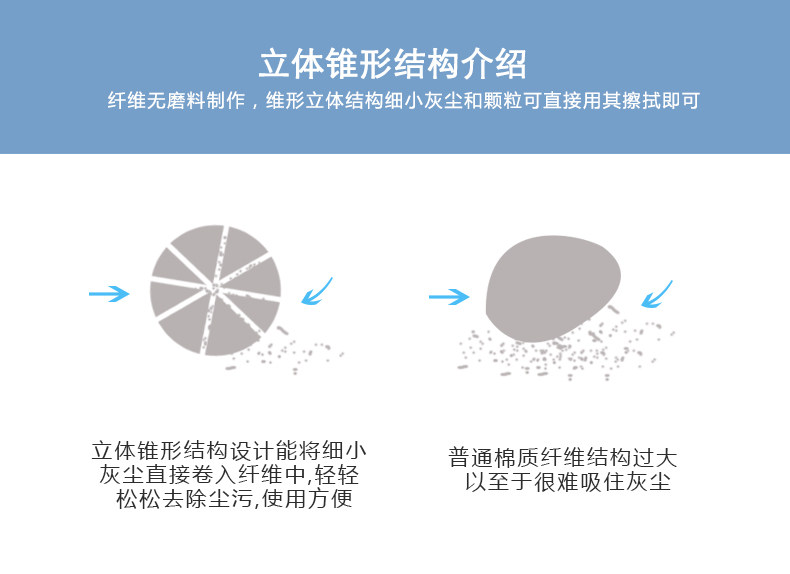 立体锥形结构介绍

纤维无磨料制作，维形立体结构细小灰尘和颗粒可直接用其擦拭即可

立体锥形结构设计能将细小灰尘直接卷入纤维中,轻轻松松去除尘污,使用方便

普通棉质纤维结构过大以至于很难吸住灰尘