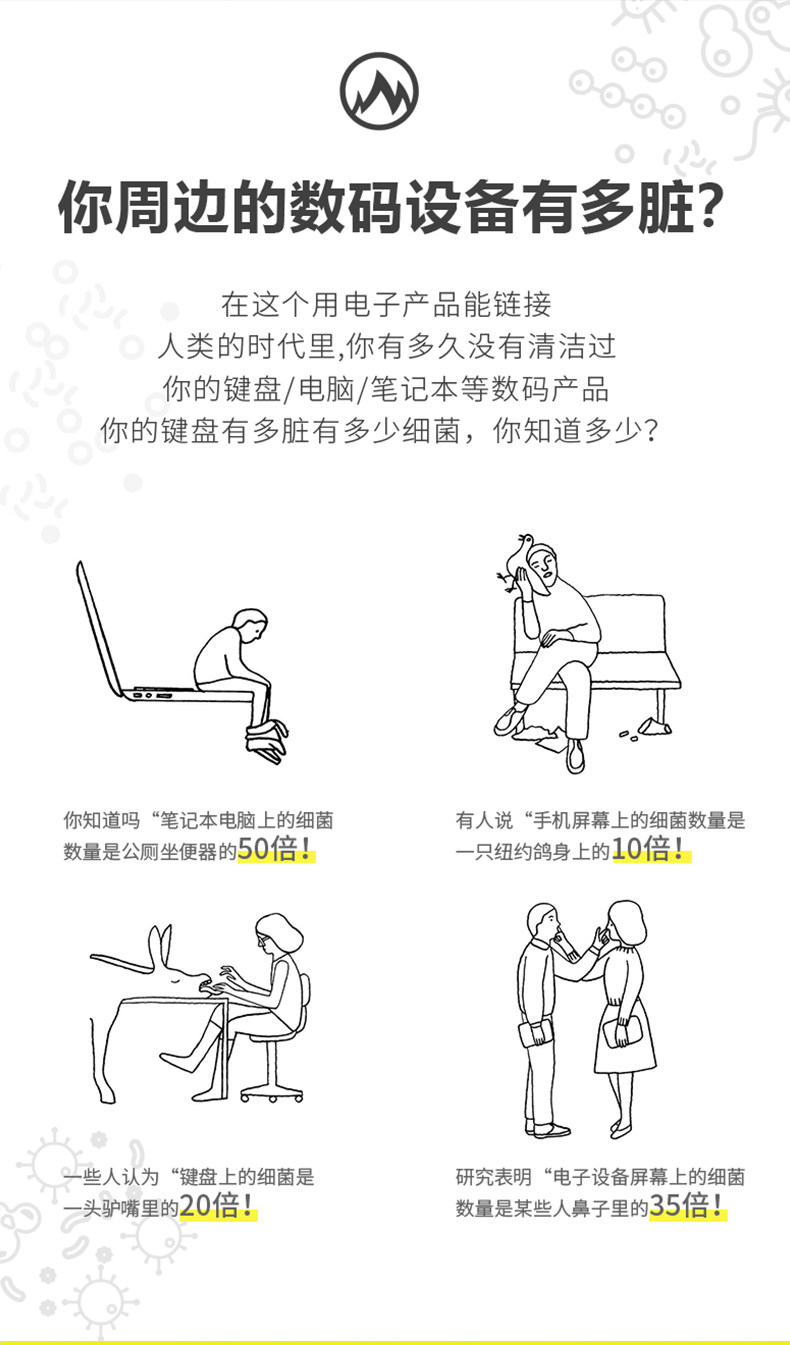 你周边的数码设备有多脏?

在这个用电子产品能链接
人类的时代里,你有多久没有清洁过
你的键盘/电脑/笔记本等数码产品
你的键盘有多脏有多少细菌，你知道多少?

你知道吗“笔记本电脑上的细菌数量是公厕坐便器的50倍!

有人说“手机屏幕上的细菌数量是一只纽约鸽身上的10倍!

一些人认为“键盘上的细菌是一头驴嘴里的20倍!

研究表明“电子设备屏幕上的细菌数量是某些人鼻子里的35倍!