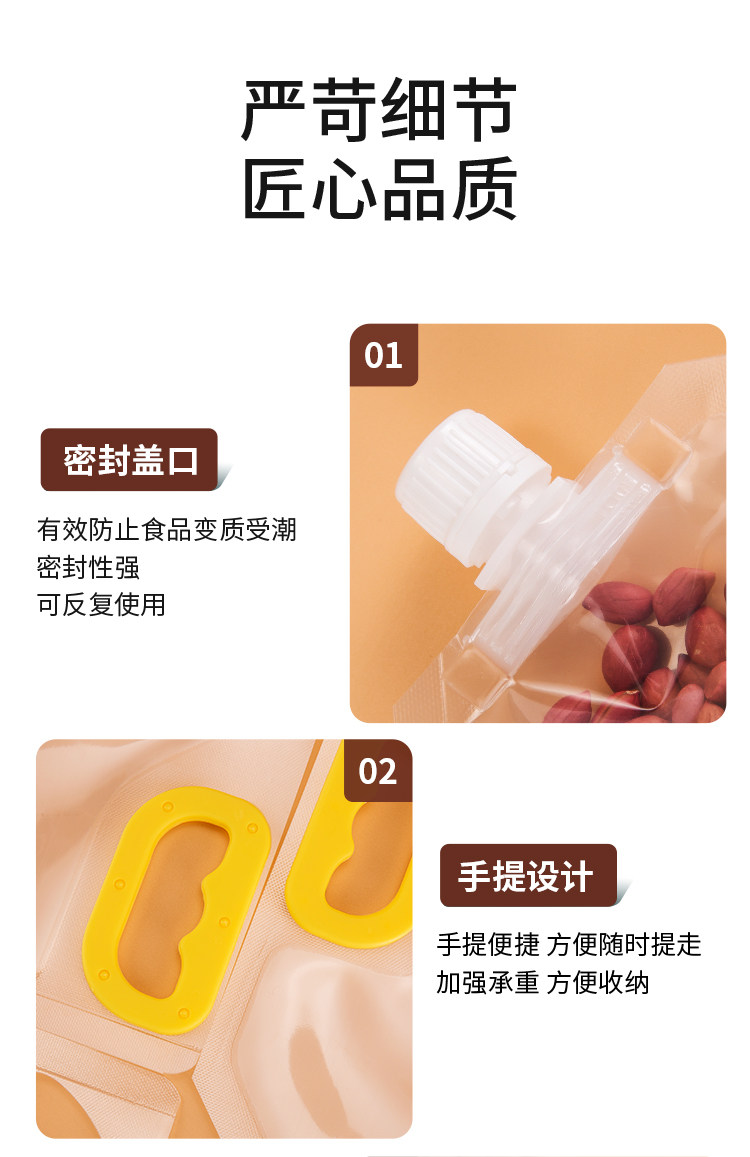 严苛细节
匠心品质

01

密封盖口

有效防止食品变质受潮
密封性强
可反复使用

02

手提设计

手提便捷 方便随时提走
加强承重 方便收纳