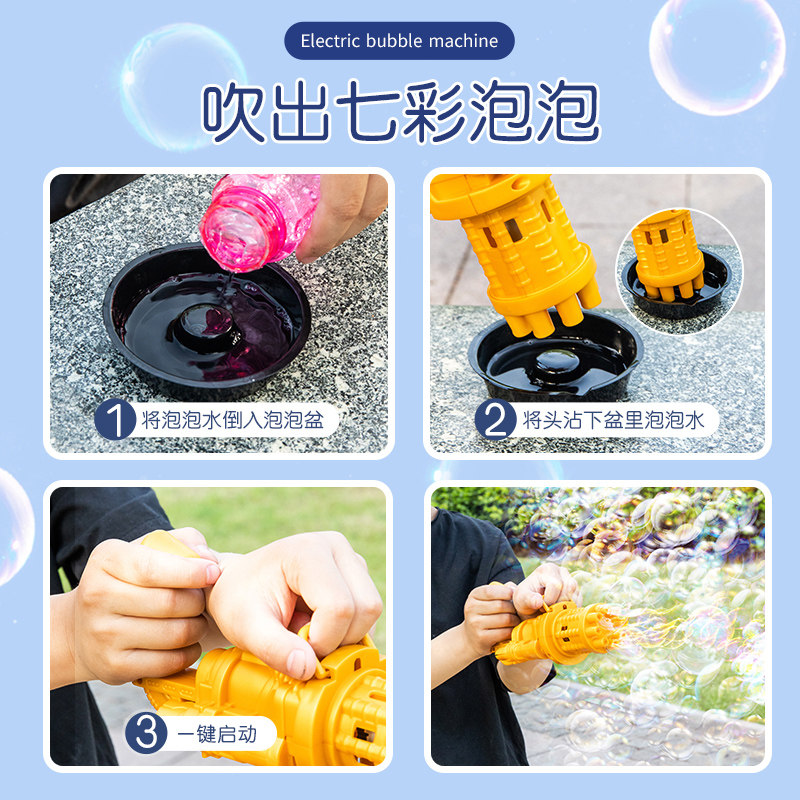 Electric bubble machine

吹出七彩泡泡

1 将泡泡水倒入泡泡盆

2 将头沾下盆里泡泡水

3 一键启动