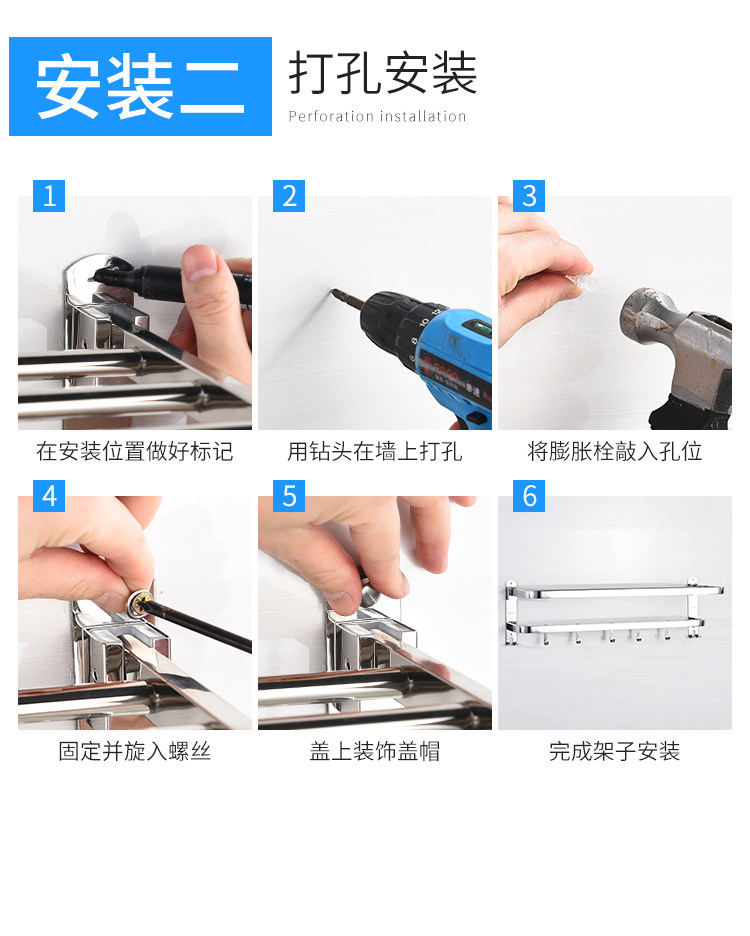 安装二

打孔安装
Perforation installation

1
在安装位置做好标记

2
用钻头在墙上打孔

3
将膨胀栓敲入孔位

4
固定并旋入螺丝

5
盖上装饰盖帽

6
完成架子安装