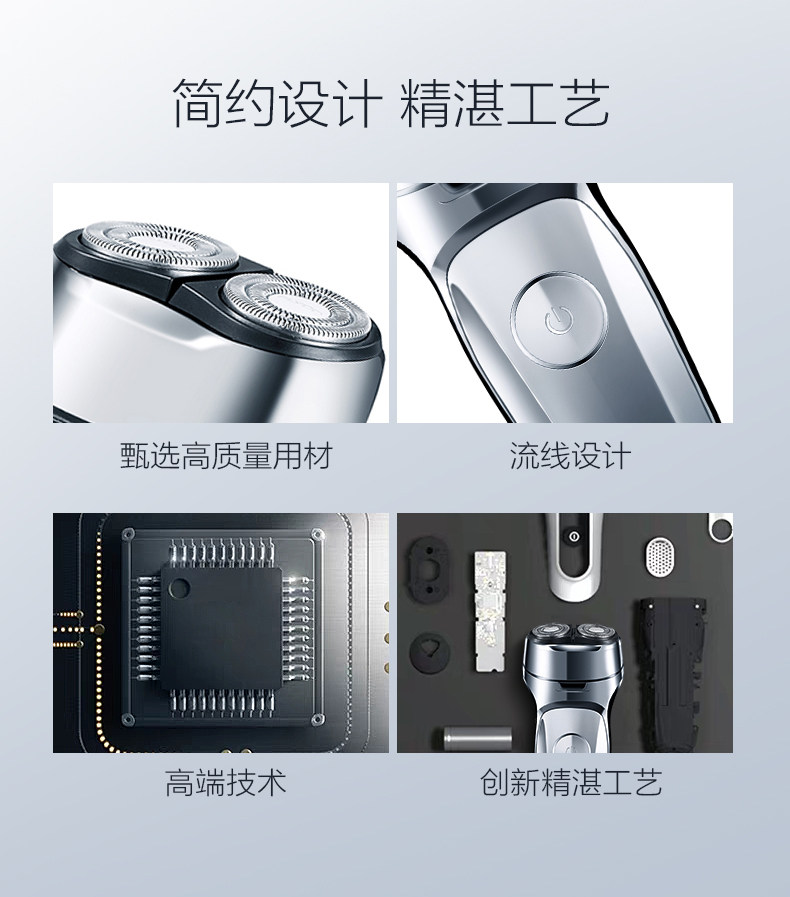 简约设计 精湛工艺

甄选高质量用材

流线设计

高端技术

创新精湛工艺