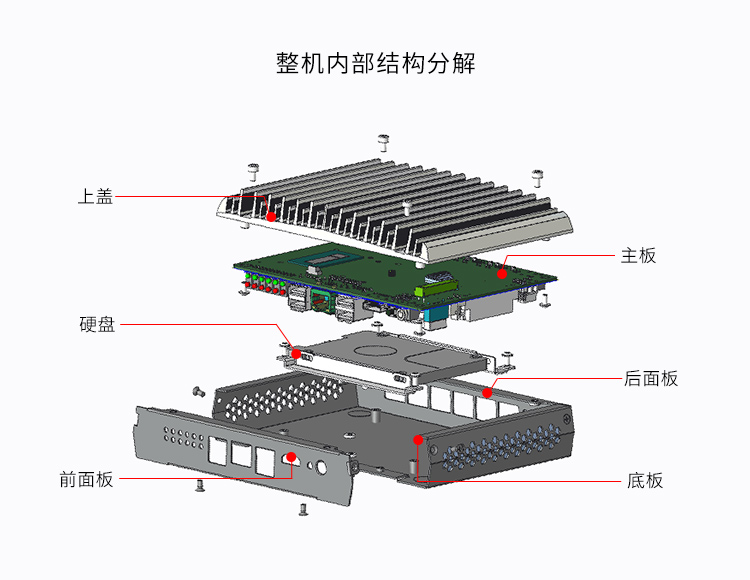 整机内部结构分解

上盖

主板

硬盘

后面板

前面板

底板