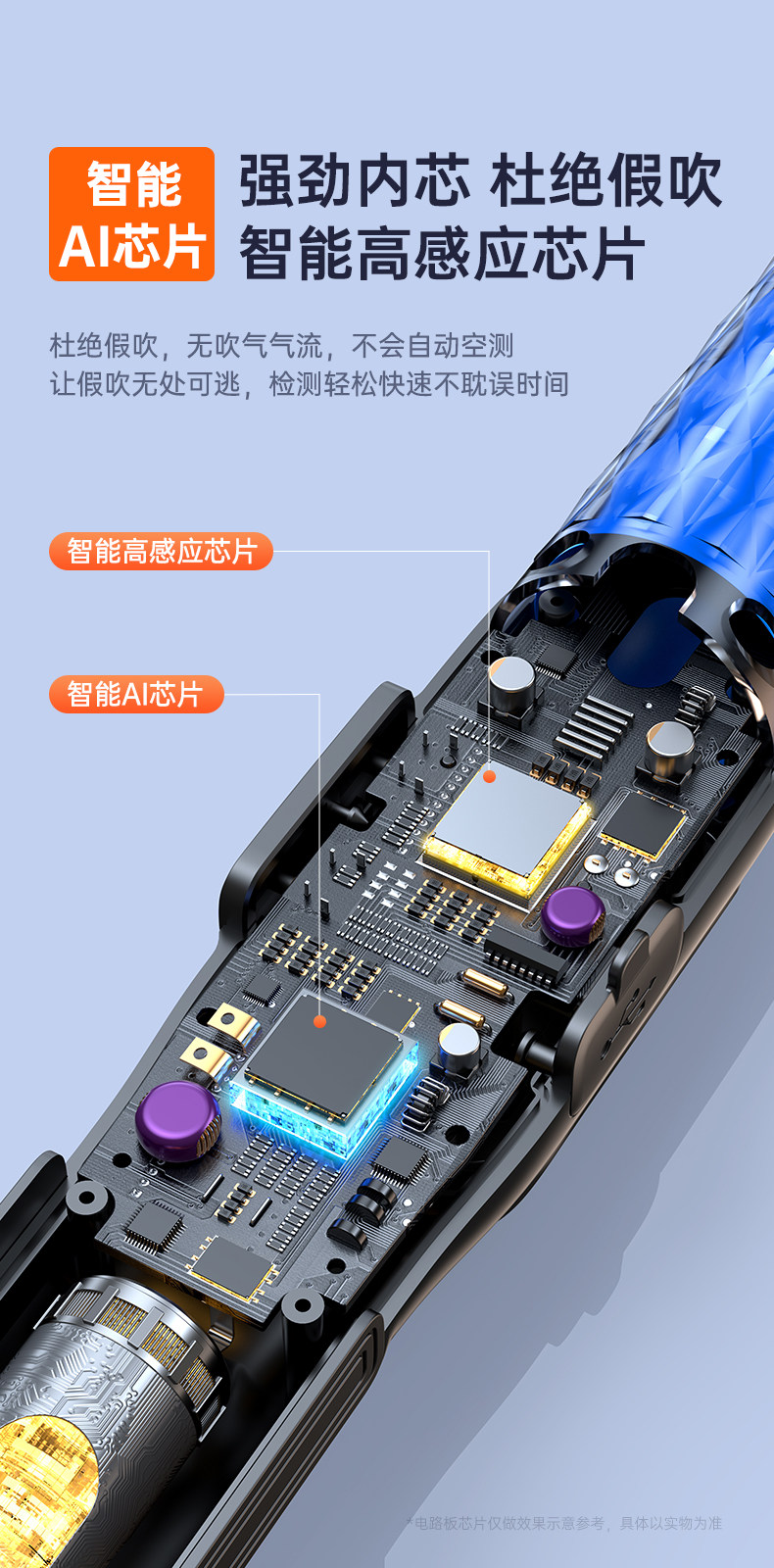 智能
AI芯片

强劲内芯 杜绝假吹
智能高感应芯片

杜绝假吹，无吹气气流，不会自动空测
让假吹无处可逃，检测轻松快速不耽误时间

智能高感应芯片

智能AI芯片

*电路板芯片仅做效果示意参考，具体以实物为准