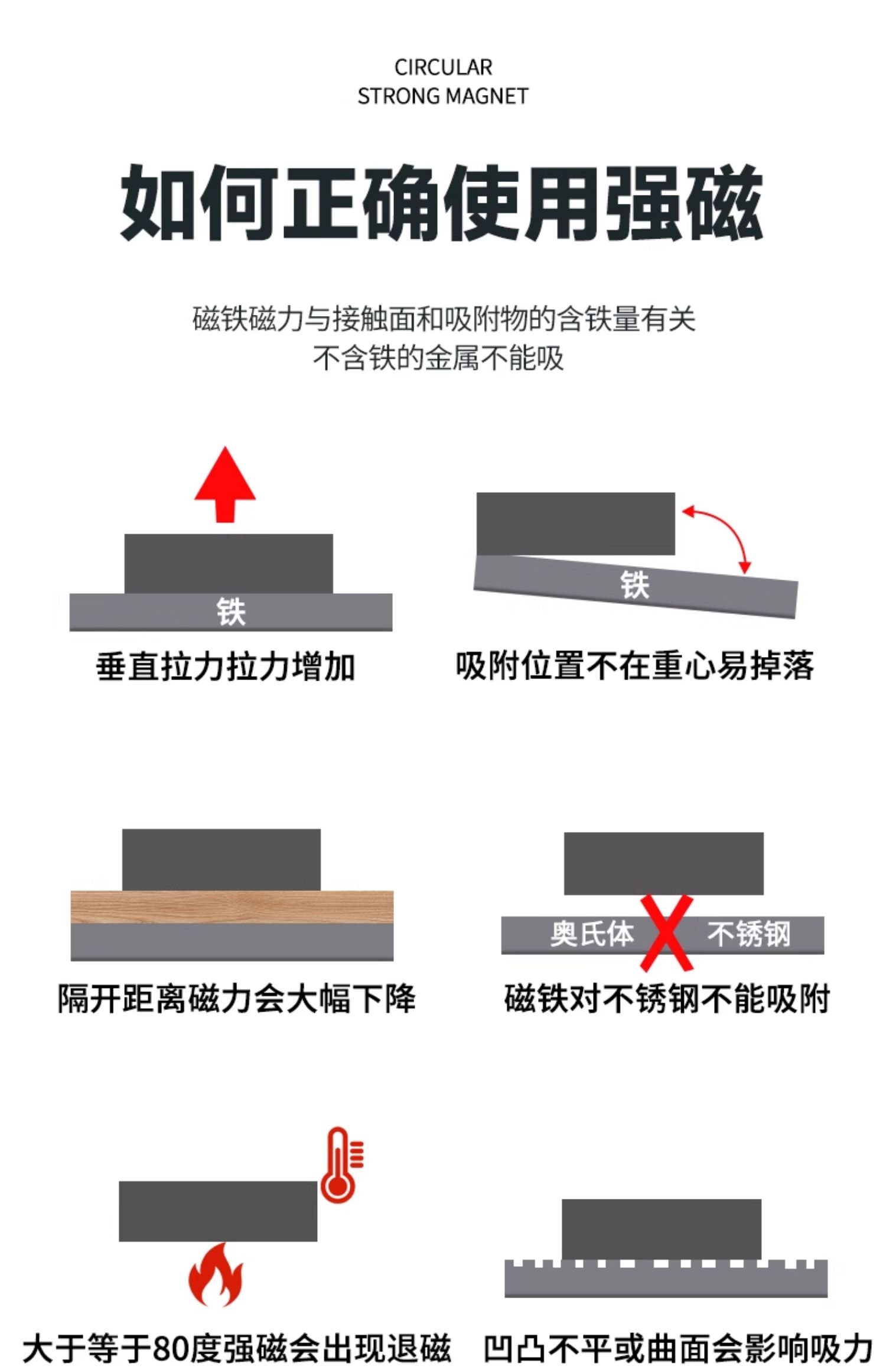 CIRCULAR
STRONG MAGNET

如何正确使用强磁

磁铁磁力与接触面和吸附物的含铁量有关
不含铁的金属不能吸

铁

垂直拉力拉力增加

铁

吸附位置不在重心易掉落

隔开距离磁力会大幅下降

奥氏体 不锈钢

磁铁对不锈钢不能吸附

大于等于80度强磁会出现退磁

凹凸不平或曲面会影响吸力