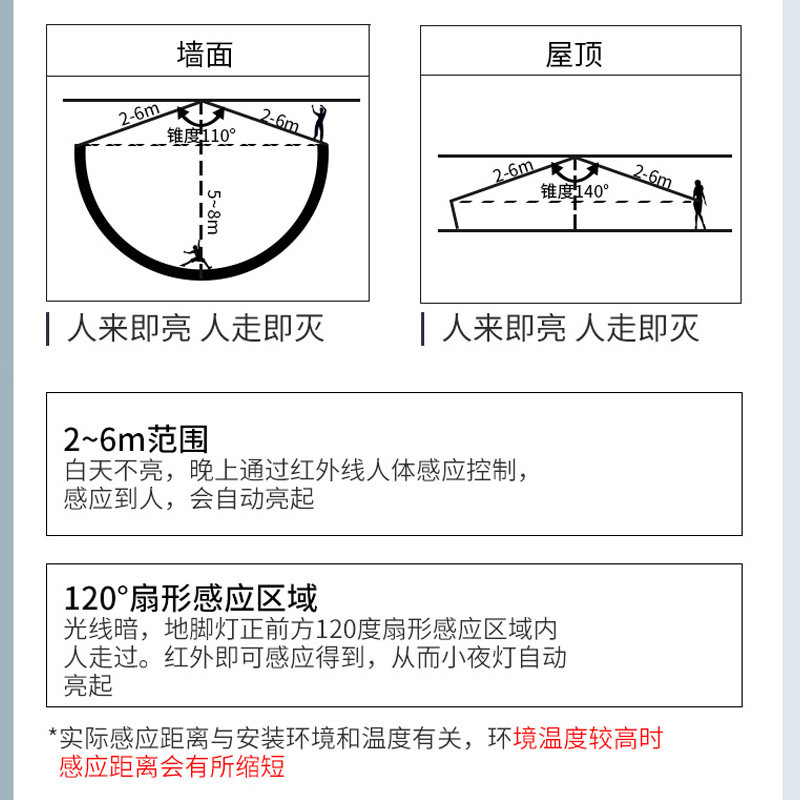 墙面

2-6m
2-6m
锥度110°
5~8m

人来即亮 人走即灭

屋顶

2-6m
2-6m
锥度140°

人来即亮 人走即灭

2~6m范围
白天不亮，晚上通过红外线人体感应控制，感应到人，会自动亮起

120°扇形感应区域
光线暗，地脚灯正前方120度扇形感应区域内人走过。红外即可感应得到，从而小夜灯自动亮起

*实际感应距离与安装环境和温度有关，环境温度较高时感应距离会有所缩短