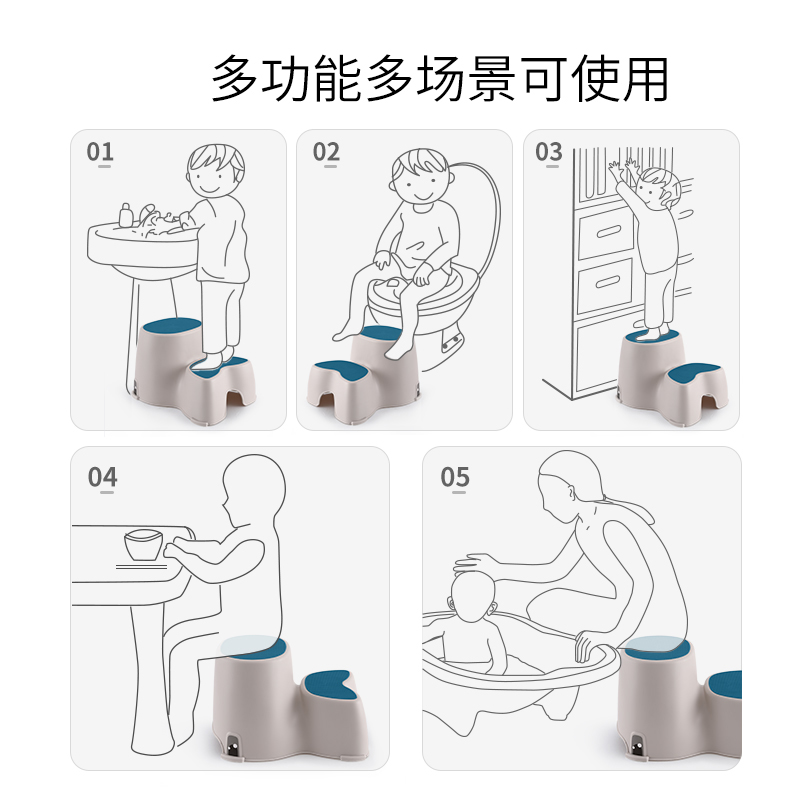 多功能多场景可使用

01

02

03

04

05