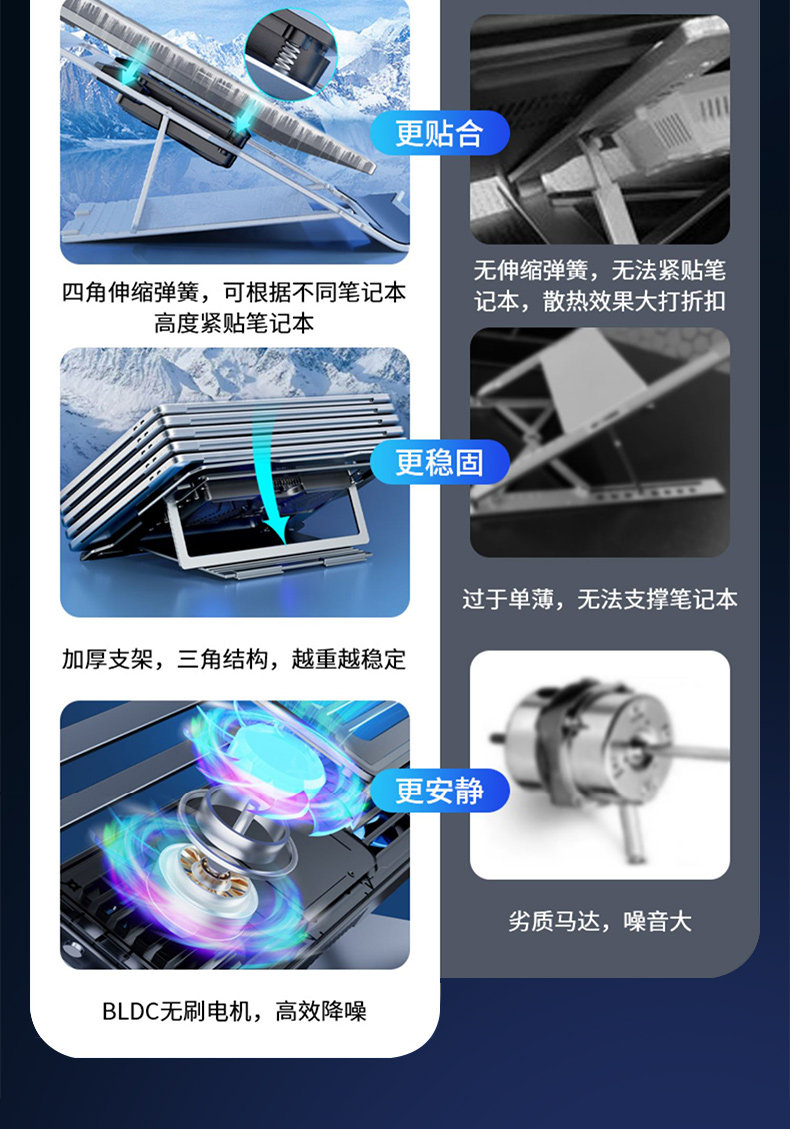 更贴合

四角伸缩弹簧，可根据不同笔记本高度紧贴笔记本

无伸缩弹簧，无法紧贴笔记本，散热效果大打折扣

更稳固

加厚支架，三角结构，越重越稳定

过于单薄，无法支撑笔记本

更安静

BLDC无刷电机，高效降噪

劣质马达，噪音大