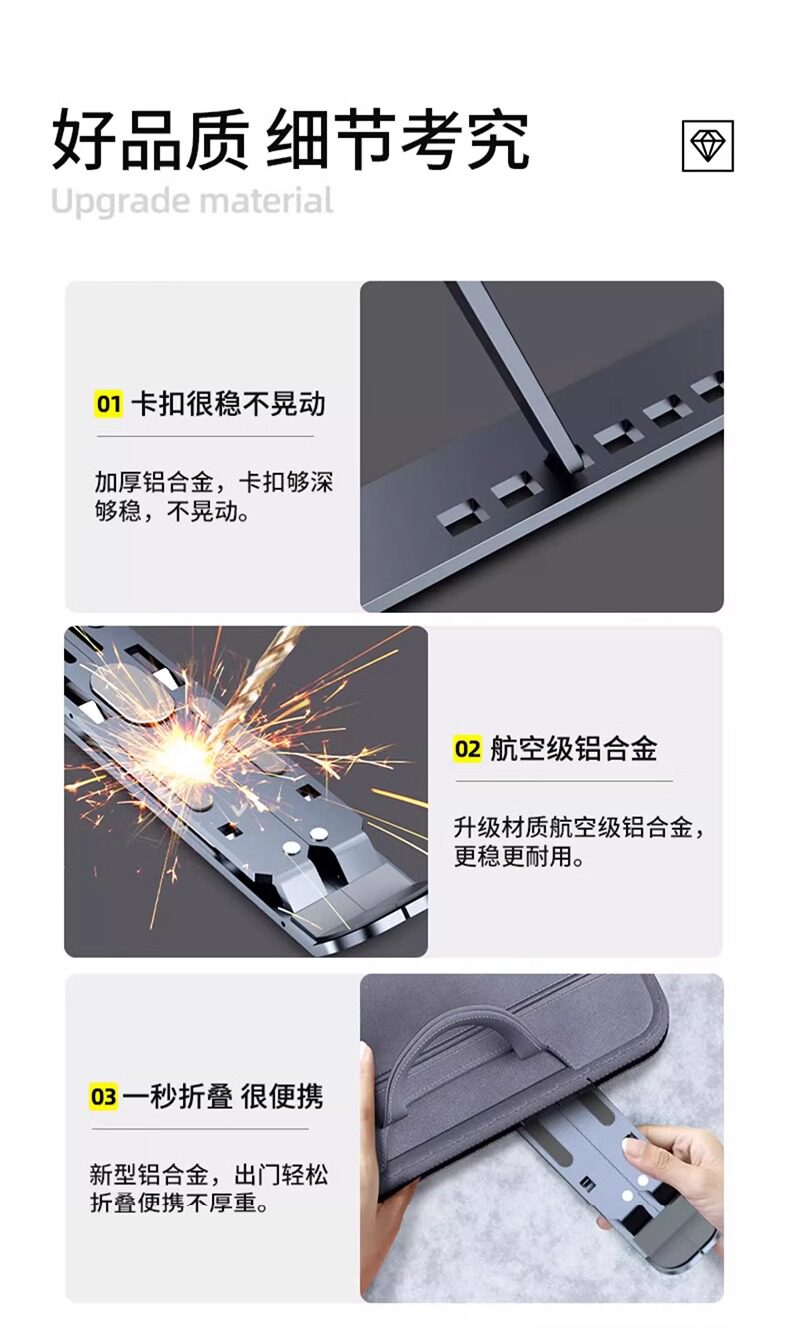 好品质 细节考究

Upgrade material

01 卡扣很稳不晃动

加厚铝合金，卡扣够深够稳，不晃动。

02 航空级铝合金

升级材质航空级铝合金，更稳更耐用。

03 一秒折叠 很便携

新型铝合金，出门轻松折叠便携不厚重。