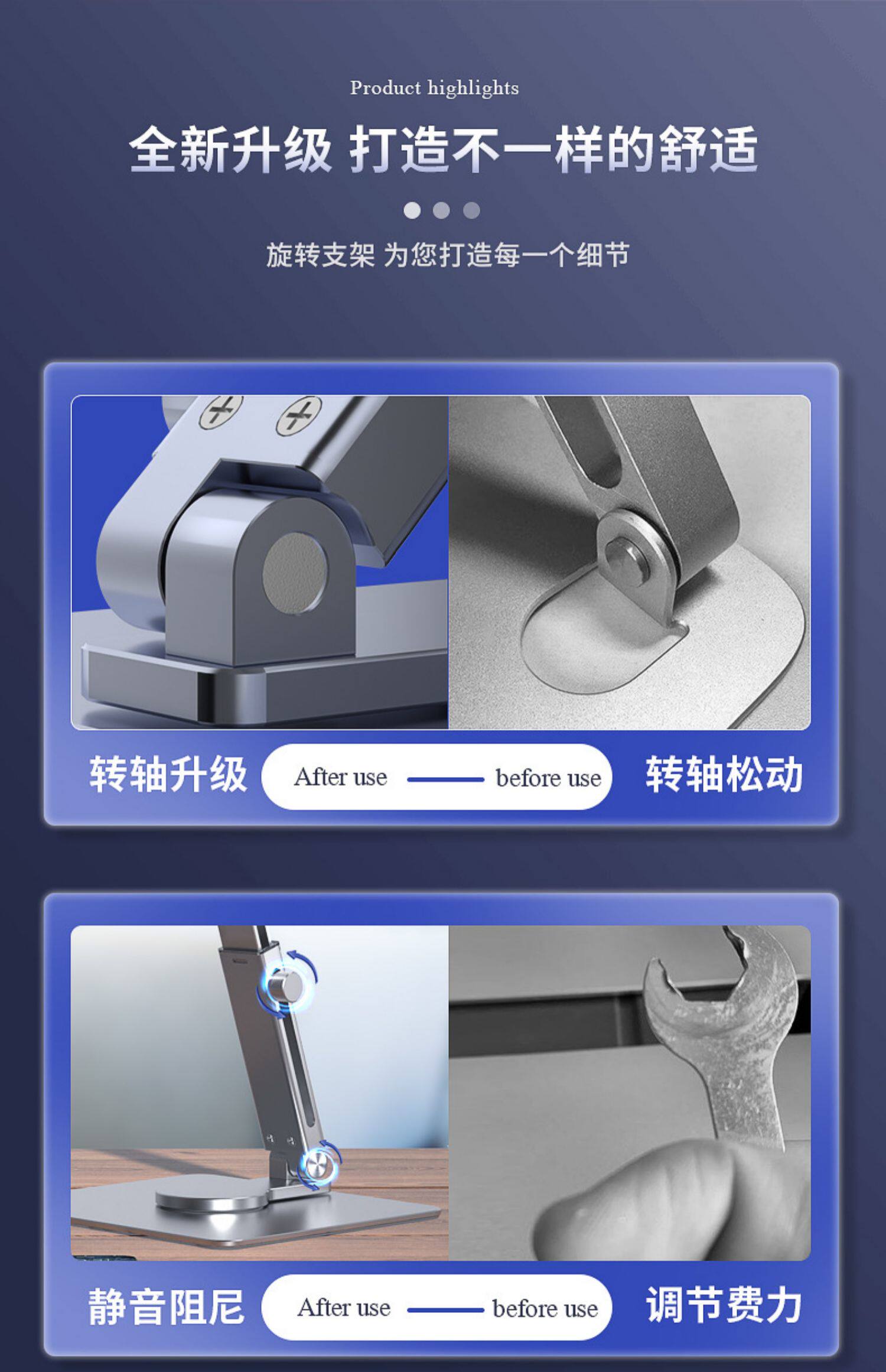 Product highlights

全新升级 打造不一样的舒适

旋转支架 为您打造每一个细节

转轴升级 After use before use 转轴松动

静音阻尼 After use before use 调节费力