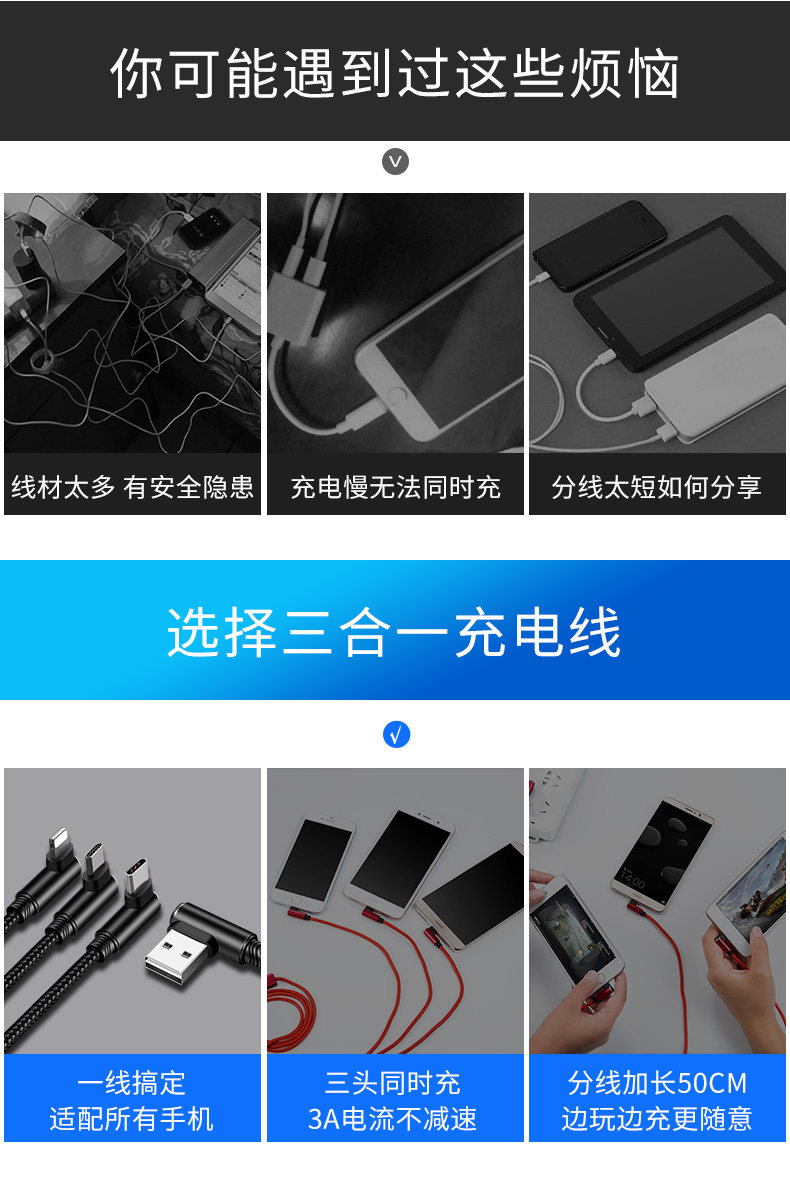 你可能遇到过这些烦恼

线材太多 有安全隐患

充电慢无法同时充

分线太短如何分享

选择三合一充电线

√

一线搞定
适配所有手机

三头同时充
3A电流不减速

分线加长50CM
边玩边充更随意