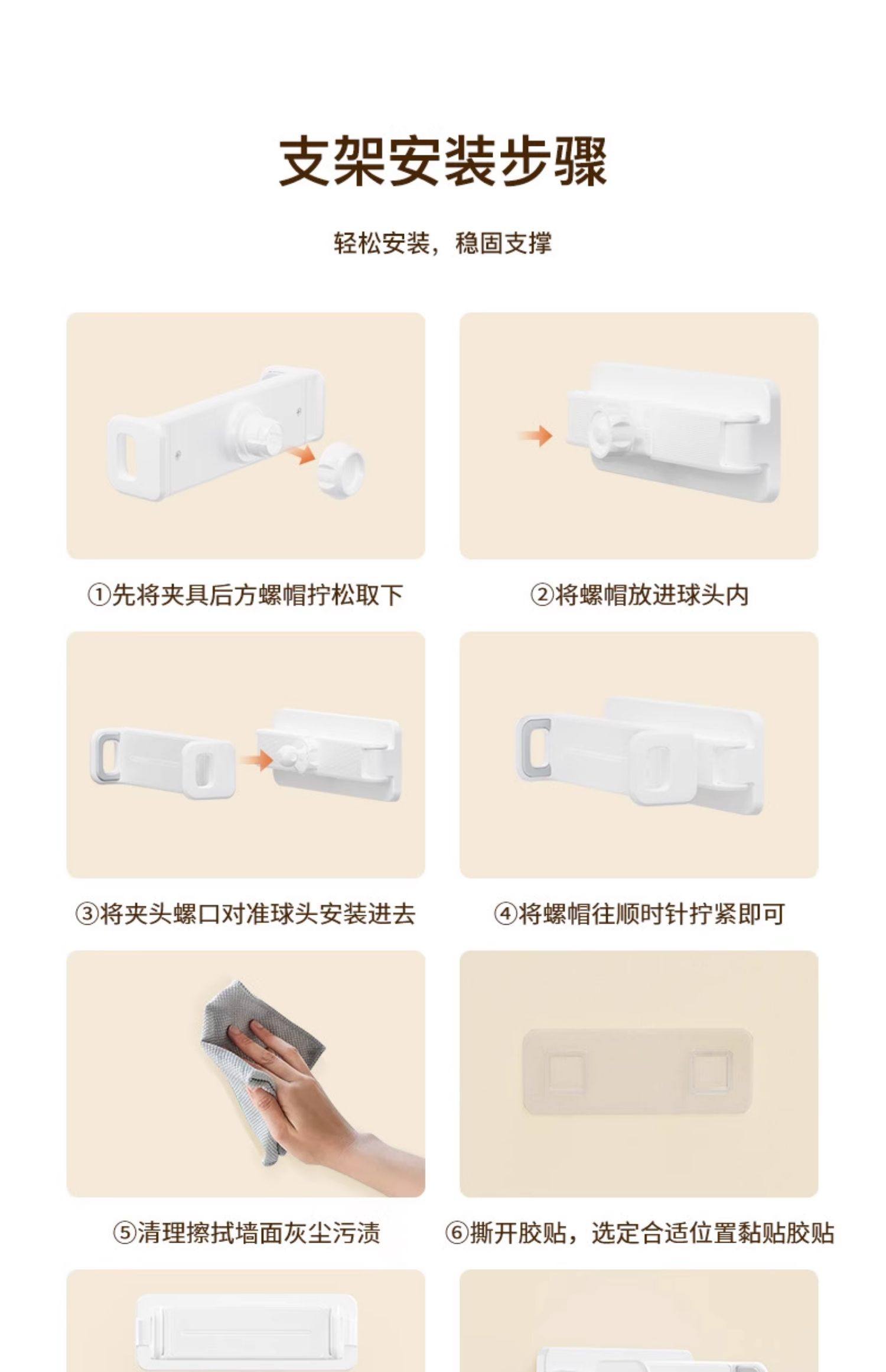 支架安装步骤

轻松安装，稳固支撑

①先将夹具后方螺帽拧松取下

②将螺帽放进球头内

③将夹头螺口对准球头安装进去

④将螺帽往顺时针拧紧即可

⑤清理擦拭墙面灰尘污渍

⑥撕开胶贴，选定合适位置黏贴胶贴