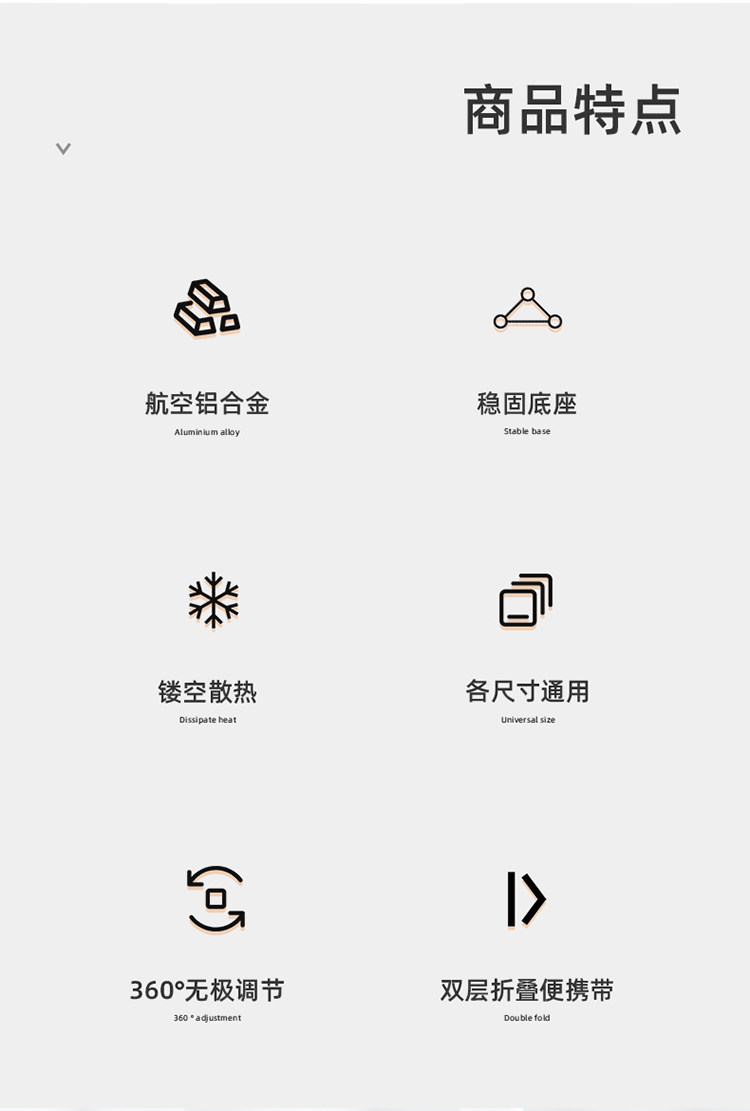 商品特点

航空铝合金
Aluminium alloy

稳固底座
Stable base

镂空散热
Dissipate heat

各尺寸通用
Universal size

360°无极调节
360 ° adjustment

双层折叠便携带
Double fold