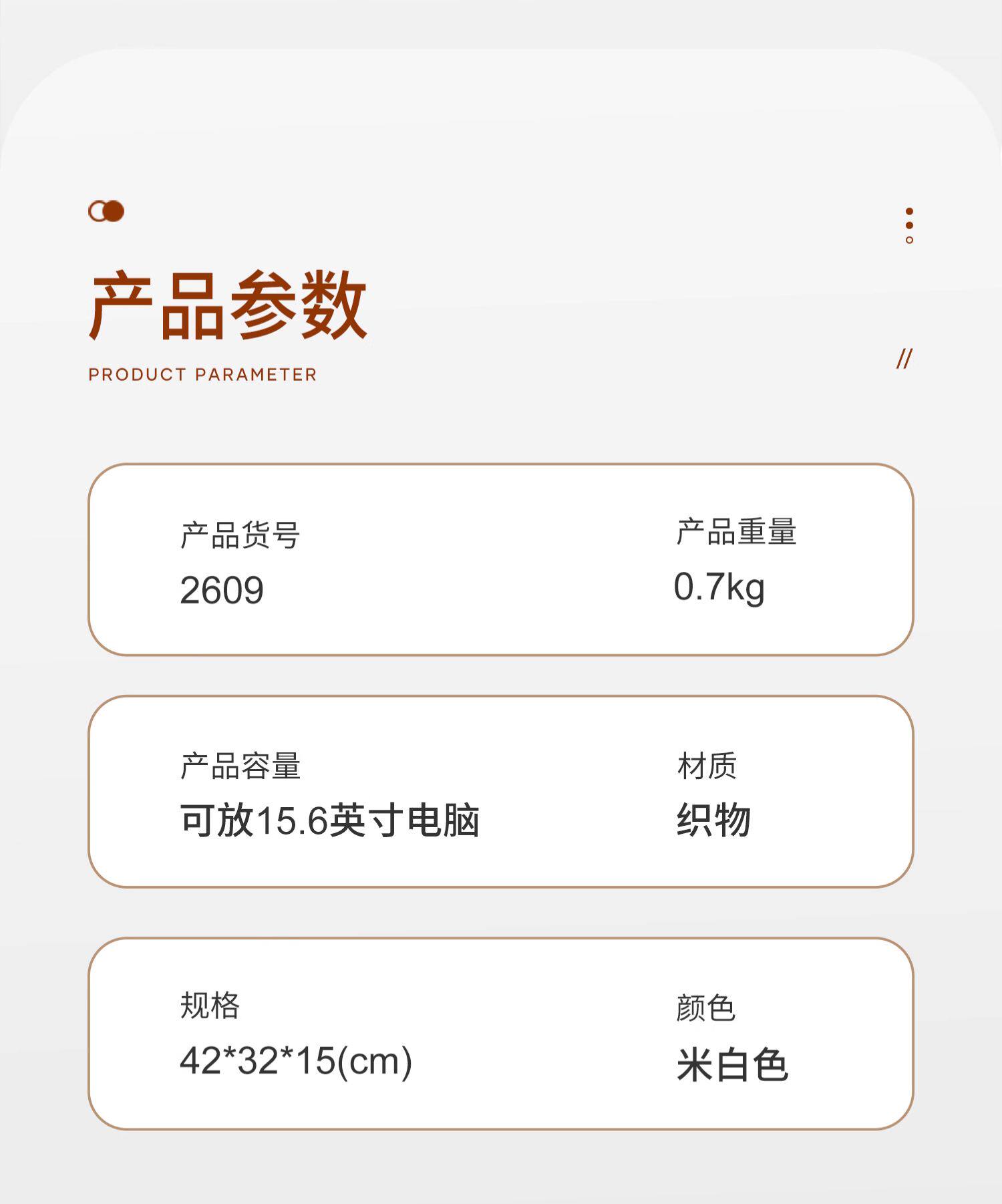 产品参数

PRODUCT PARAMETER

//

产品货号
2609

产品重量
0.7kg

产品容量
可放15.6英寸电脑

材质
织物

规格
42*32*15(cm)

颜色
米白色