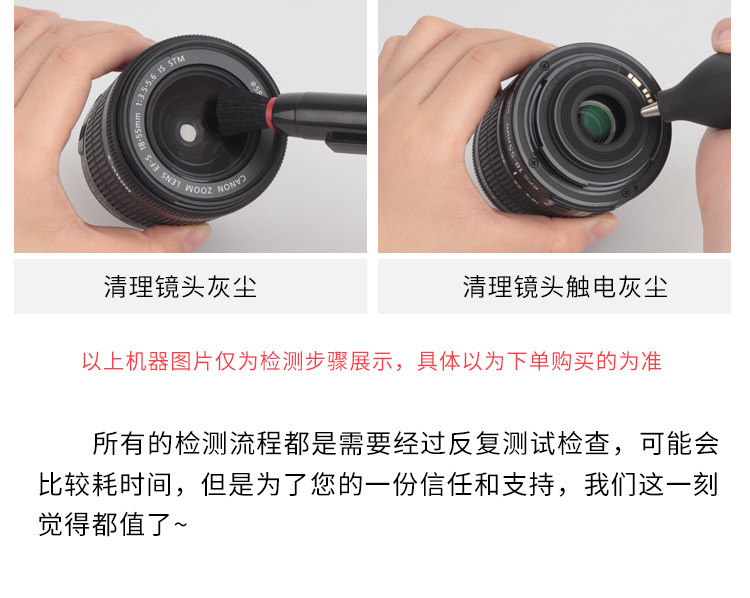 CANON ZOOM LENS EF-S 18-55mm 1:3.5-5.6 IS STM

清理镜头灰尘

清理镜头触电灰尘

以上机器图片仅为检测步骤展示，具体以为下单购买的为准

所有的检测流程都是需要经过反复测试检查，可能会比较耗时间，但是为了您的一份信任和支持，我们这一刻觉得都值了~