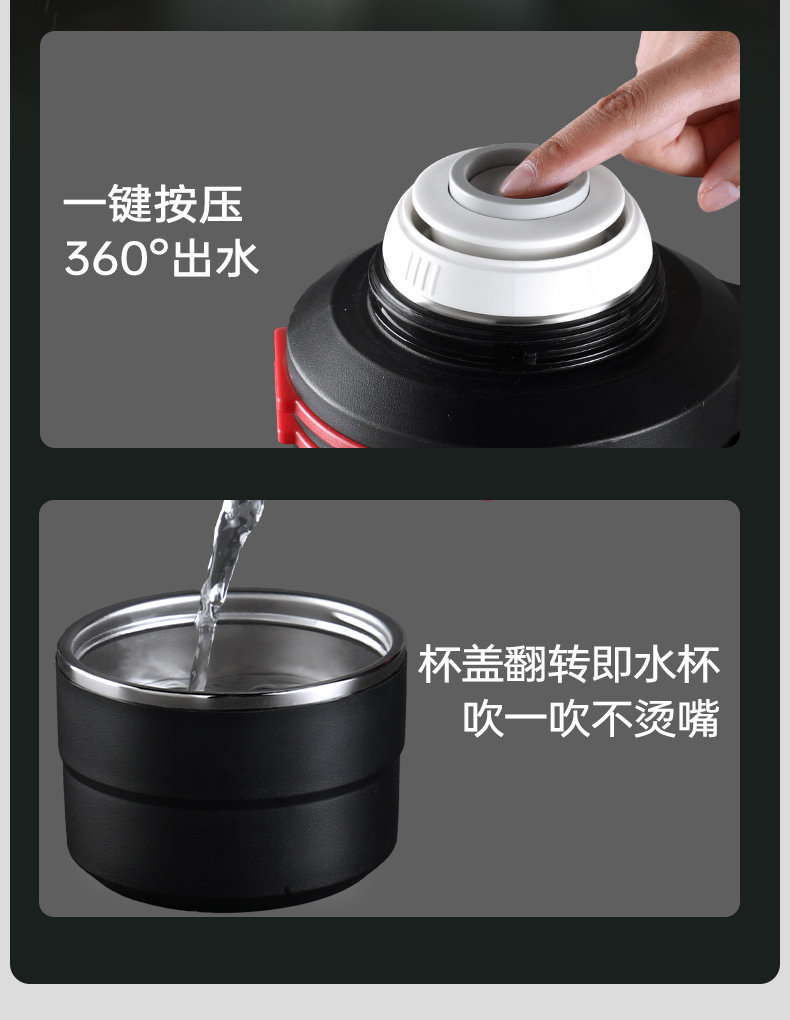 一键按压
360°出水

杯盖翻转即水杯
吹一吹不烫嘴