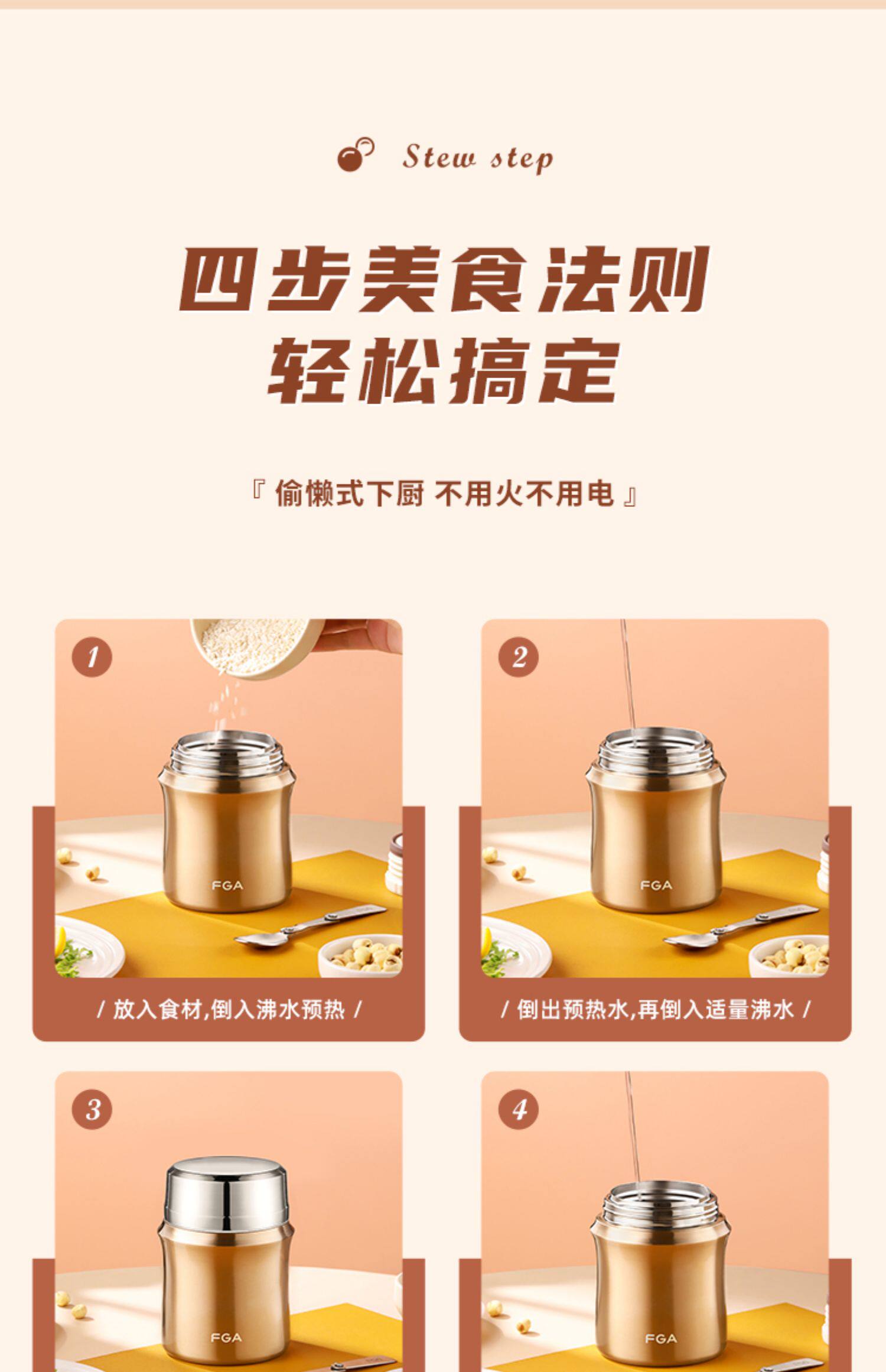 Stew step

四步美食法则
轻松搞定

『 偷懒式下厨 不用火不用电 』

1

FGA

/ 放入食材,倒入沸水预热 /

2

FGA

/ 倒出预热水,再倒入适量沸水 /

3

FGA

4

FGA