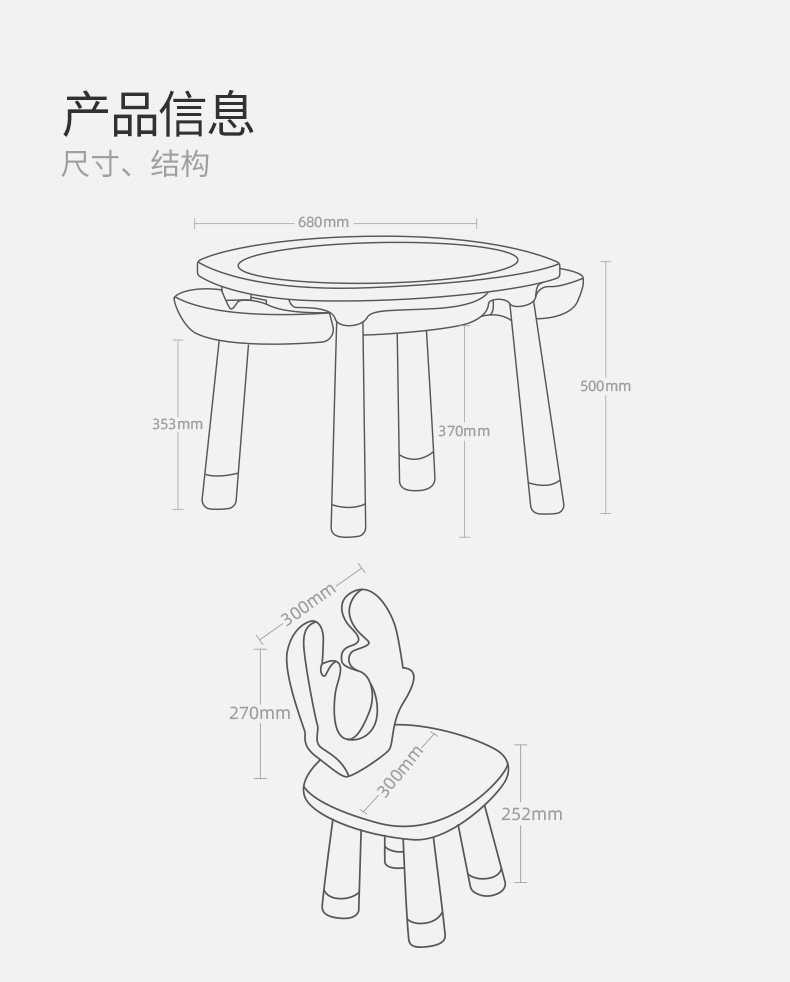 产品信息
尺寸、结构

680mm

353mm

370mm

500mm

300mm

270mm

300mm

252mm