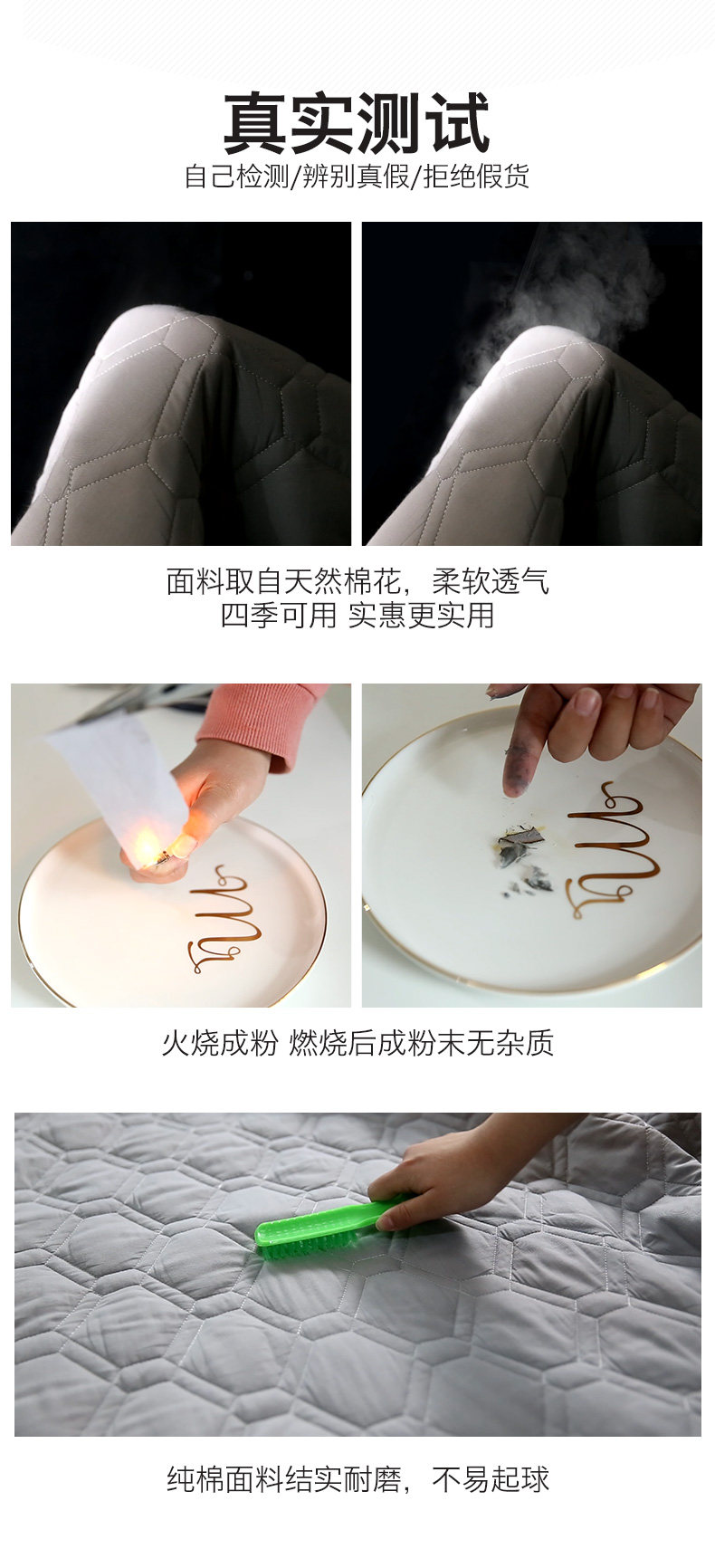 真实测试
自己检测/辨别真假/拒绝假货

面料取自天然棉花，柔软透气
四季可用 实惠更实用

火烧成粉 燃烧后成粉末无杂质

纯棉面料结实耐磨，不易起球