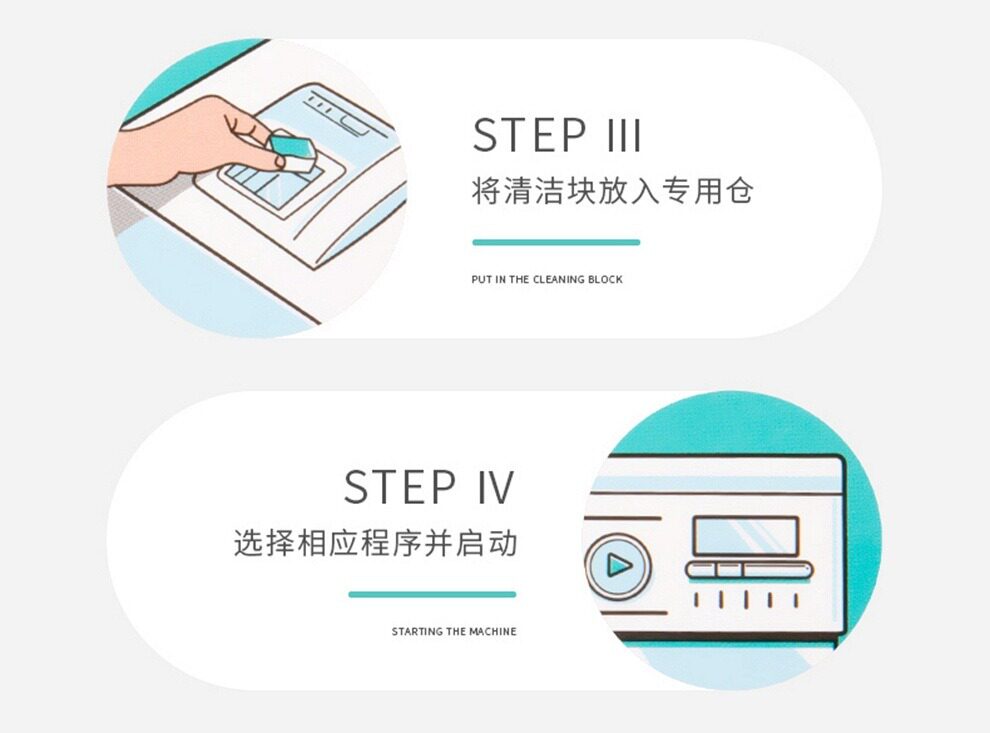 STEP III
将清洁块放入专用仓

PUT IN THE CLEANING BLOCK

STEP IV
选择相应程序并启动

STARTING THE MACHINE