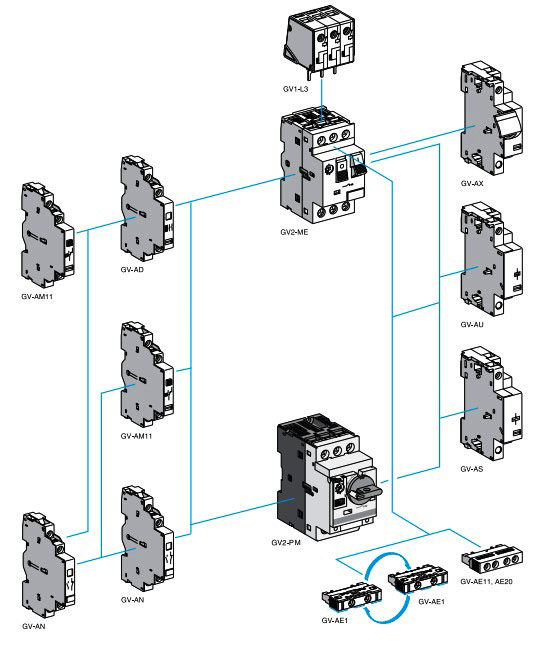 GV1-L3

GV2-ME

GV-AX

GV-AD

GV-AM11

GV-AU

GV-AM11

GV-AS

GV2-PM

GV-AN

GV-AN

GV-AE11, AE20

GV-AE1

GV-AE1