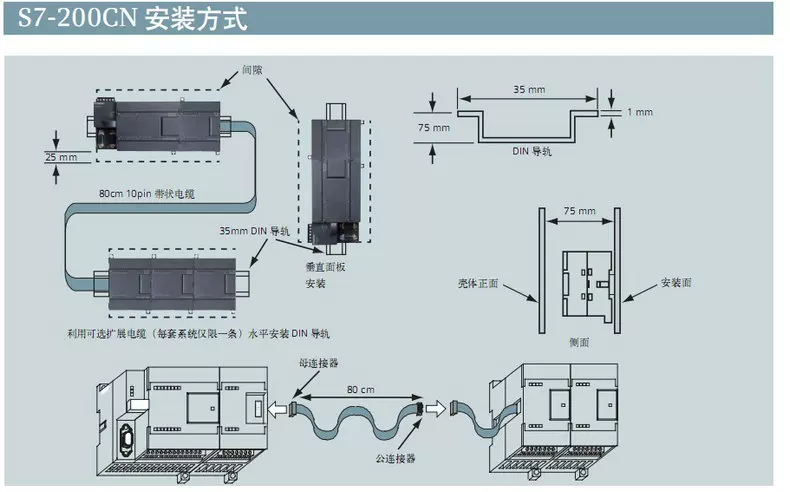 S7-200CN 安装方式

间隙

25 mm

80cm 10pin 带状电缆

35mm DIN 导轨

垂直面板安装

利用可选扩展电缆（每套系统仅限一条）水平安装 DIN 导轨

35 mm

75 mm

1 mm

DIN 导轨

75 mm

壳体正面

安装面

侧面

母连接器

80 cm

公连接器