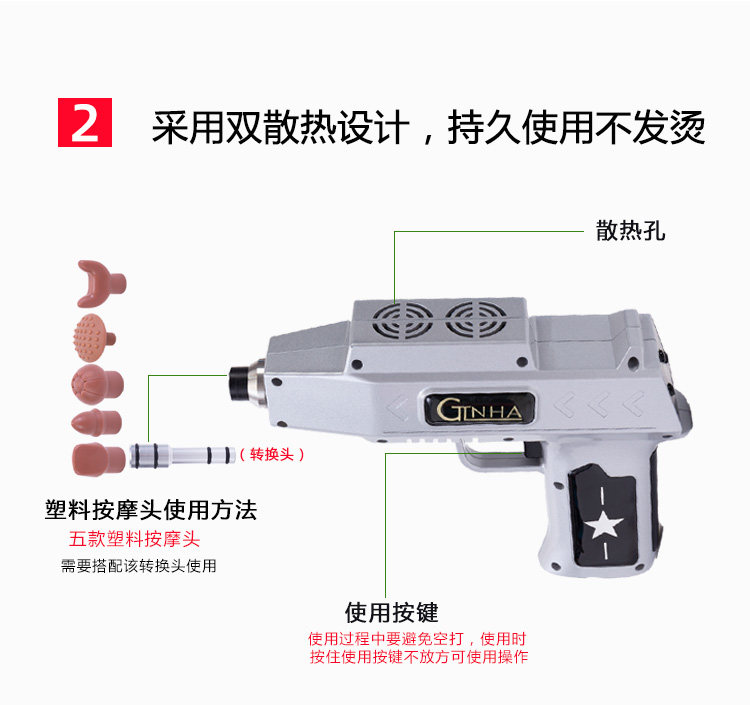 2 采用双散热设计，持久使用不发烫

散热孔

GINHA

（转换头）

塑料按摩头使用方法

五款塑料按摩头

需要搭配该转换头使用

使用按键

使用过程中要避免空打，使用时按住使用按键不放方可使用操作