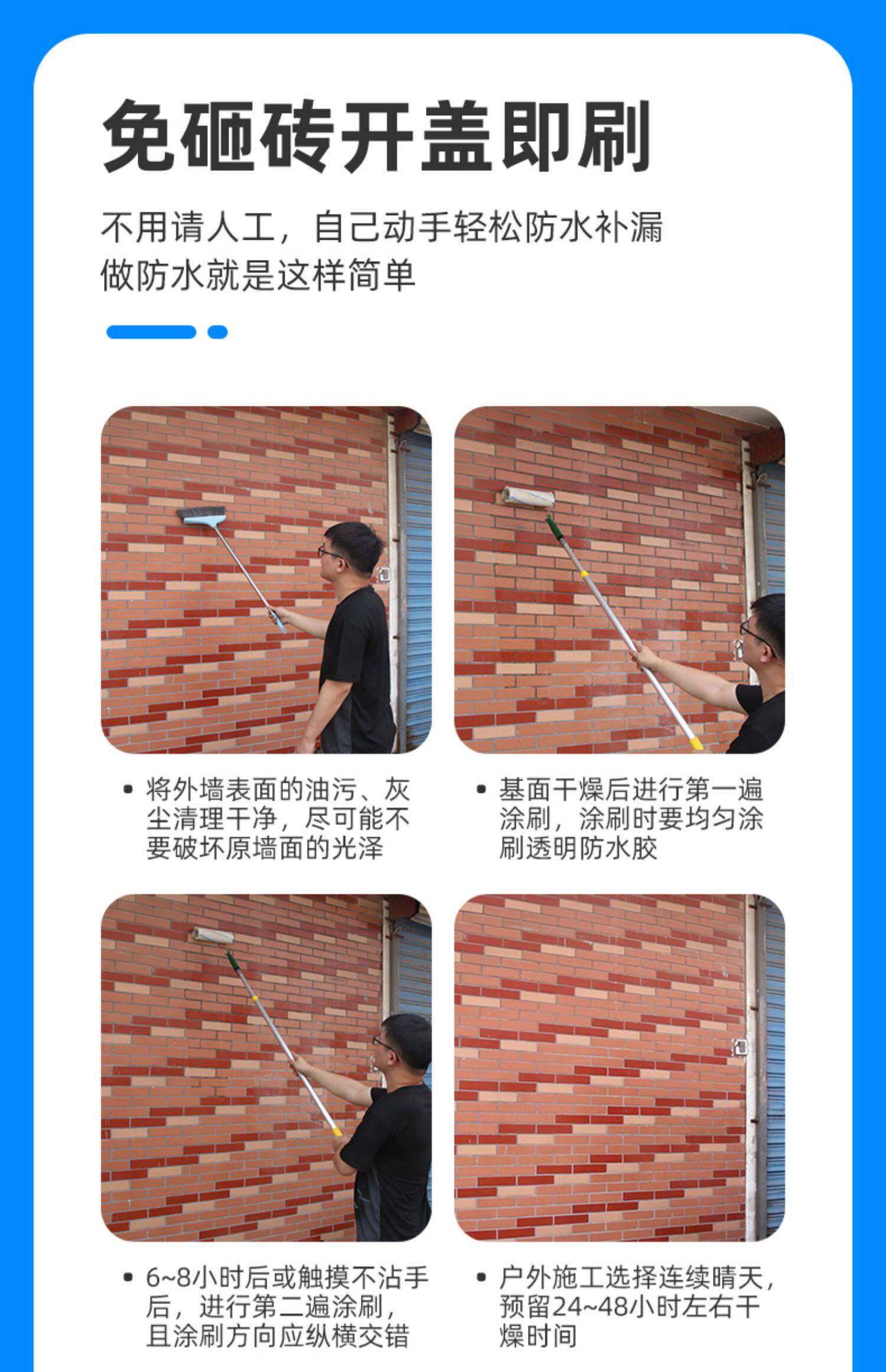 免砸砖开盖即刷

不用请人工，自己动手轻松防水补漏
做防水就是这样简单

• 将外墙表面的油污、灰尘清理干净，尽可能不要破坏原墙面的光泽

• 基面干燥后进行第一遍涂刷，涂刷时要均匀涂刷透明防水胶

• 6~8小时后或触摸不沾手后，进行第二遍涂刷，且涂刷方向应纵横交错

• 户外施工选择连续晴天，预留24~48小时左右干燥时间