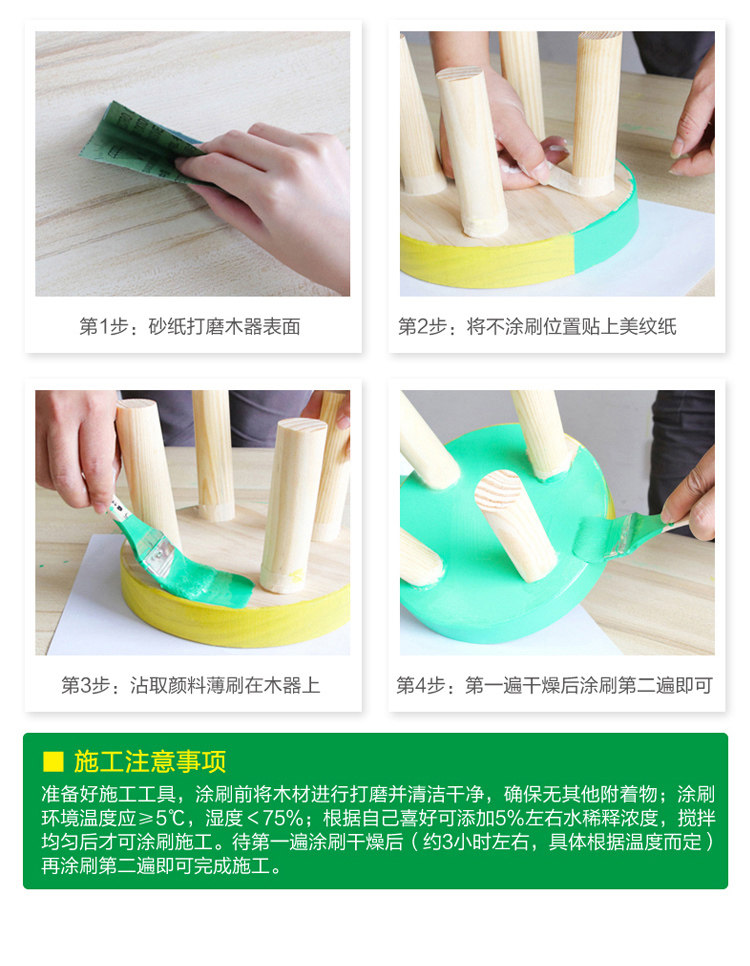 第1步：砂纸打磨木器表面

第2步：将不涂刷位置贴上美纹纸

第3步：沾取颜料薄刷在木器上

第4步：第一遍干燥后涂刷第二遍即可

■ 施工注意事项

准备好施工工具，涂刷前将木材进行打磨并清洁干净，确保无其他附着物；涂刷环境温度应≥5℃，湿度＜75%；根据自己喜好可添加5%左右水稀释浓度，搅拌均匀后才可涂刷施工。待第一遍涂刷干燥后（约3小时左右，具体根据温度而定）再涂刷第二遍即可完成施工。