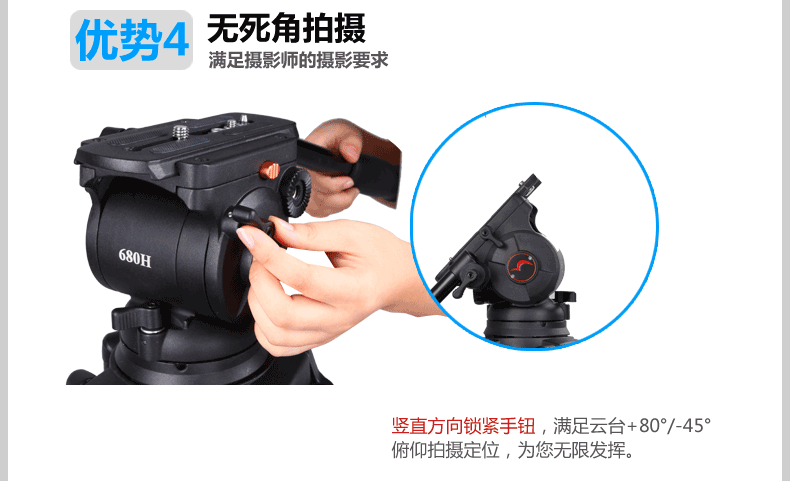 优势4

无死角拍摄

满足摄影师的摄影要求

680H

竖直方向锁紧手钮，满足云台+80°/-45°俯仰拍摄定位，为您无限发挥。