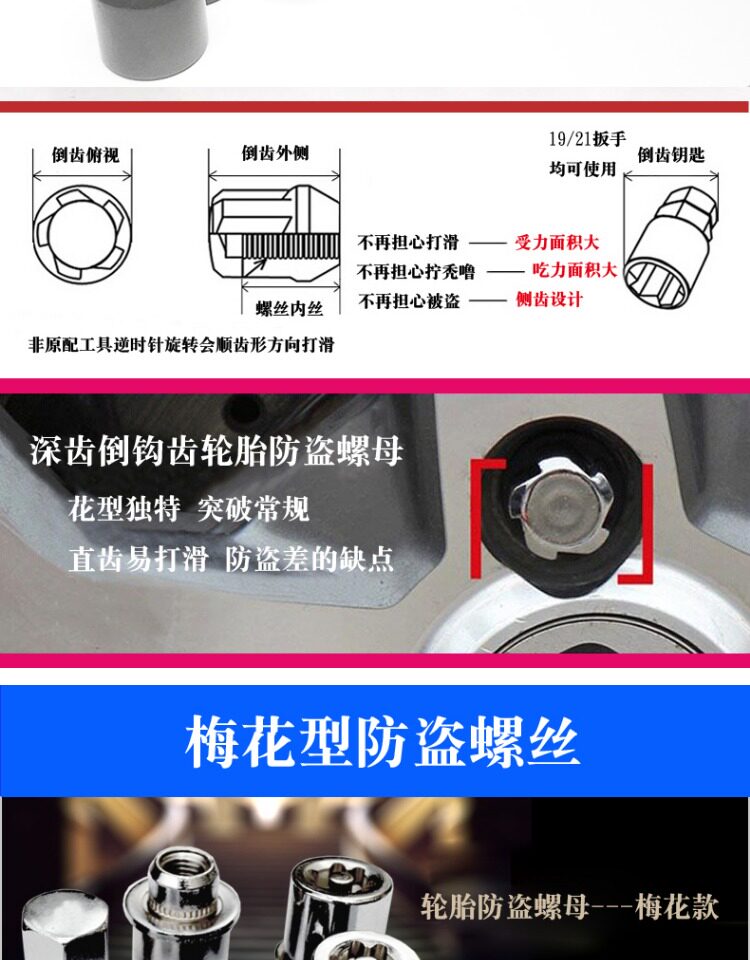 倒齿俯视

倒齿外侧

螺丝内丝

19/21扳手均可使用

倒齿钥匙

不再担心打滑 —— 受力面积大
不再担心拧秃噜 —— 吃力面积大
不再担心被盗 —— 侧齿设计

非原配工具逆时针旋转会顺齿形方向打滑

深齿倒钩齿轮胎防盗螺母
花型独特 突破常规
直齿易打滑 防盗差的缺点

梅花型防盗螺丝

轮胎防盗螺母---梅花款