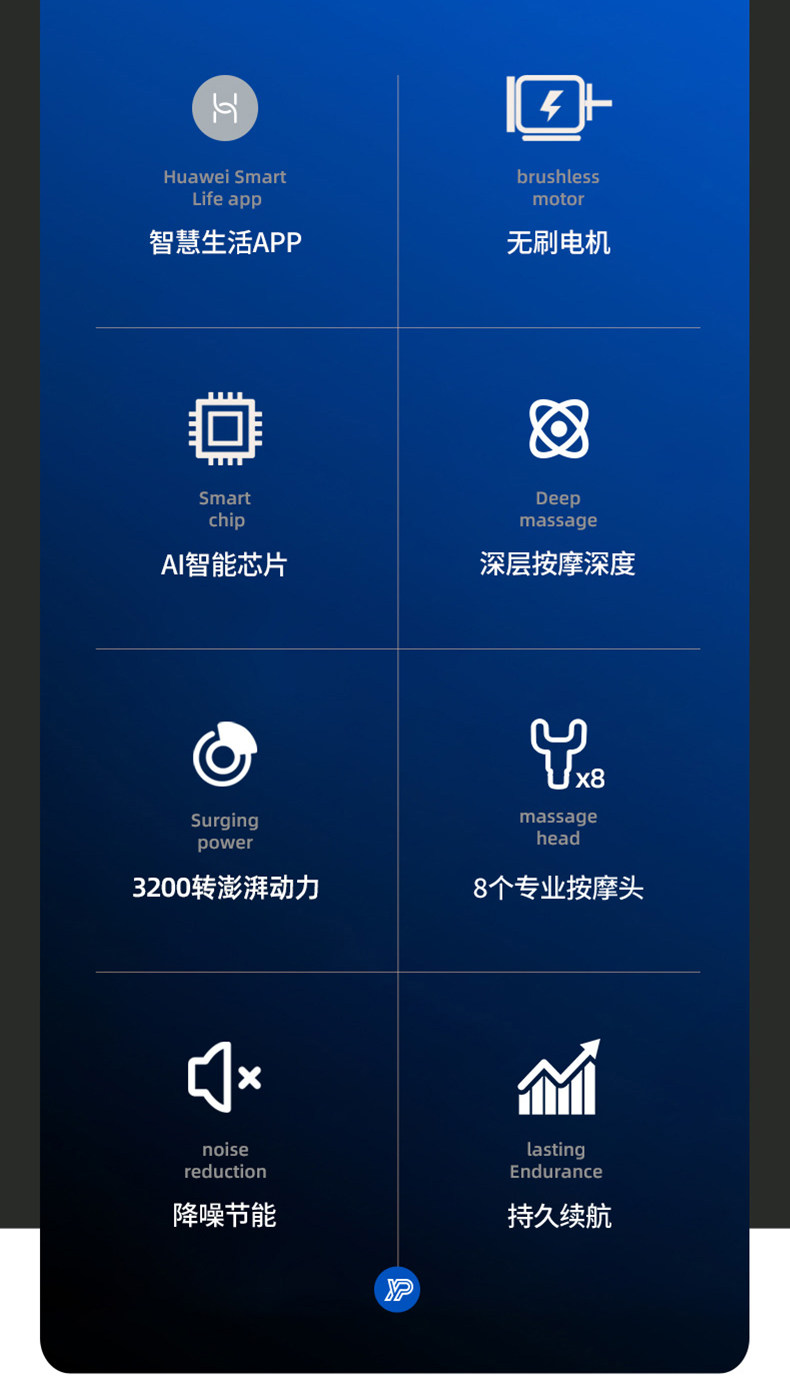 Huawei Smart
Life app
智慧生活APP

brushless
motor
无刷电机

Smart
chip
AI智能芯片

Deep
massage
深层按摩深度

Surging
power
3200转澎湃动力

x8
massage
head
8个专业按摩头

noise
reduction
降噪节能

lasting
Endurance
持久续航