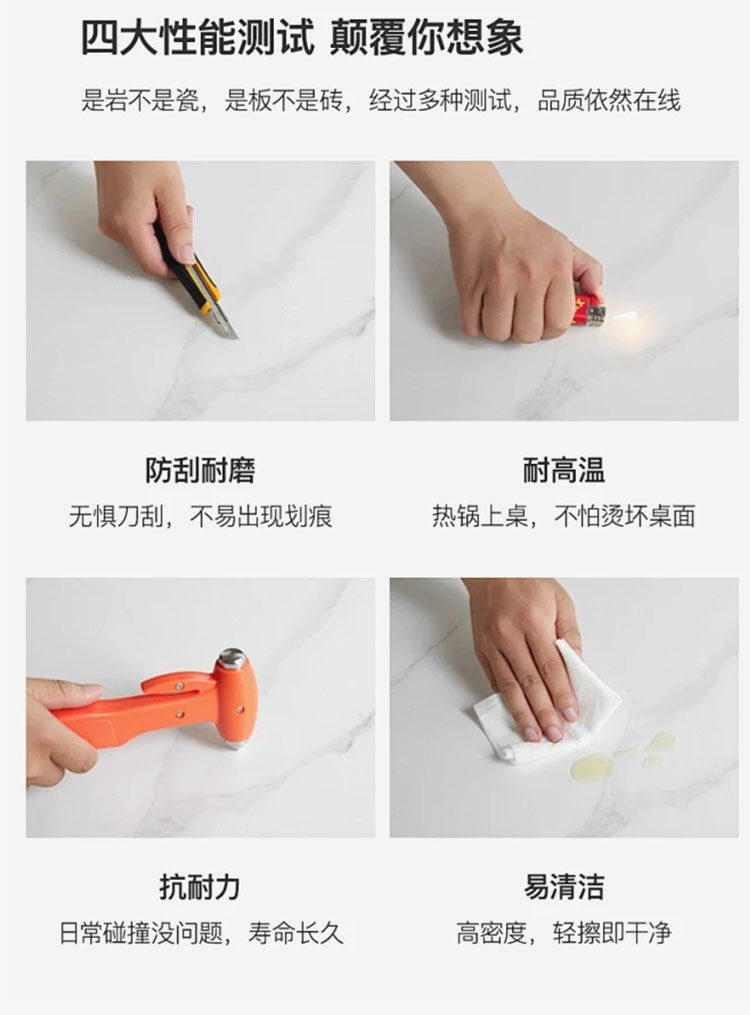 四大性能测试 颠覆你想象

是岩不是瓷，是板不是砖，经过多种测试，品质依然在线

防刮耐磨

无惧刀刮，不易出现划痕

耐高温

热锅上桌，不怕烫坏桌面

抗耐力

日常碰撞没问题，寿命长久

易清洁

高密度，轻擦即干净