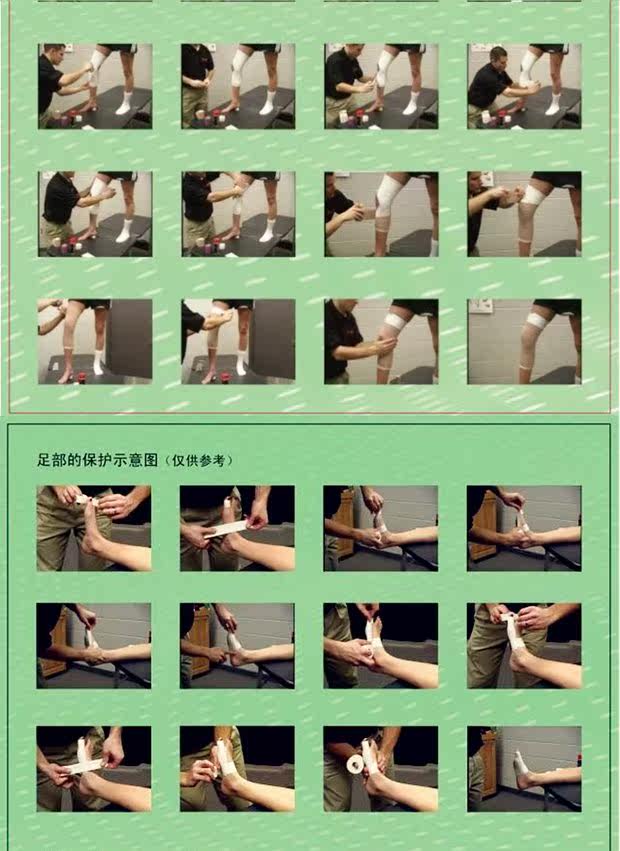 足部的保护示意图（仅供参考）