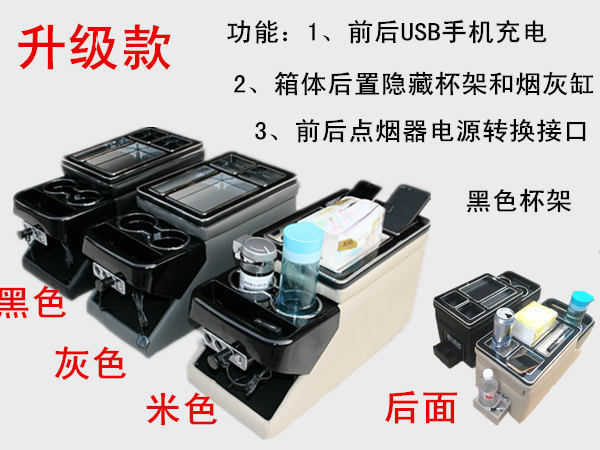 升级款

功能：1、前后USB手机充电

2、箱体后置隐藏杯架和烟灰缸

3、前后点烟器电源转换接口

黑色杯架

黑色

灰色

米色

后面