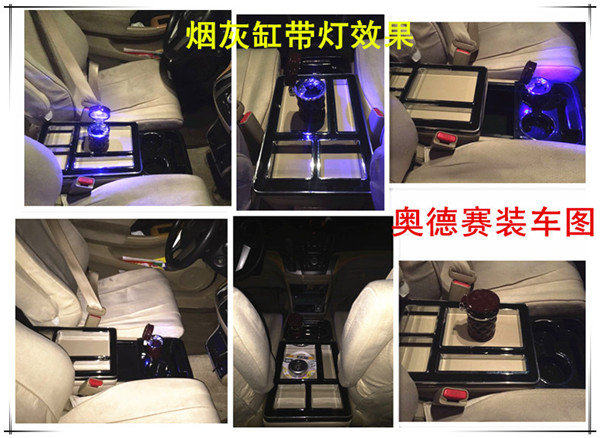 烟灰缸带灯效果

奥德赛装车图