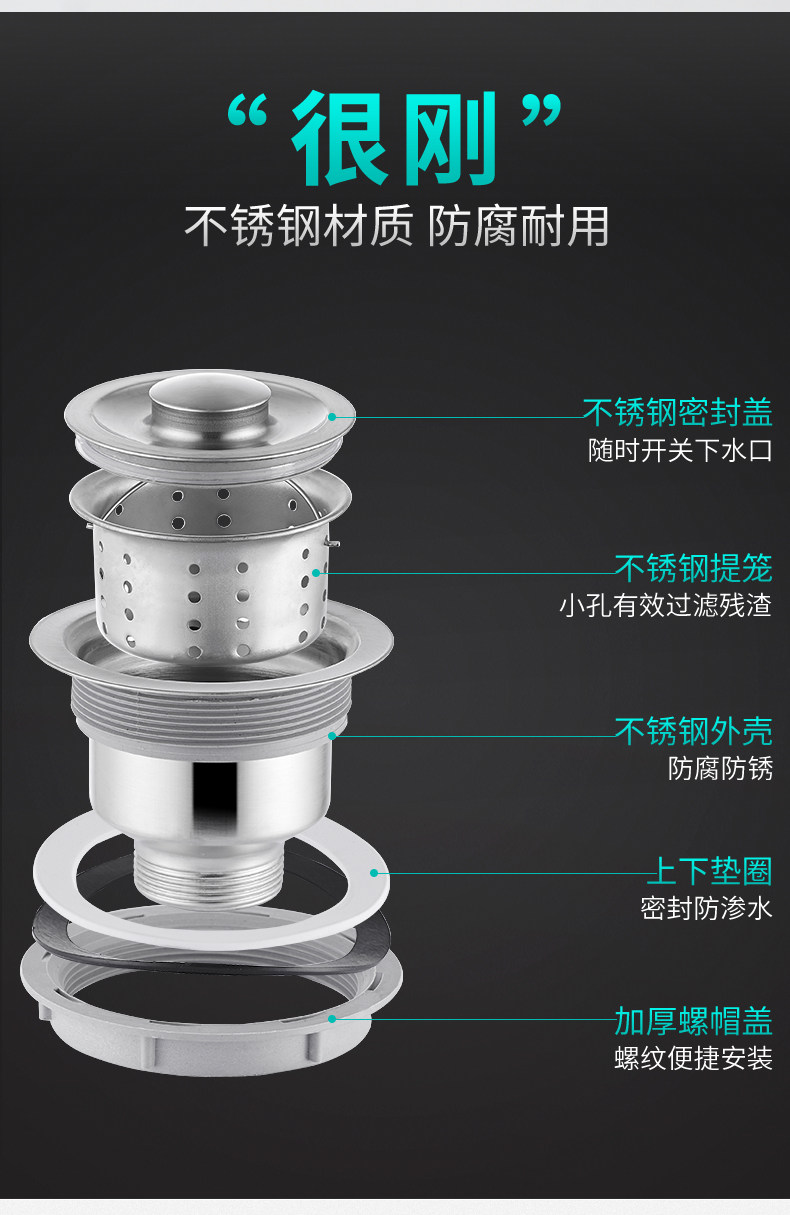 “很刚”
不锈钢材质 防腐耐用

不锈钢密封盖
随时开关下水口

不锈钢提笼
小孔有效过滤残渣

不锈钢外壳
防腐防锈

上下垫圈
密封防渗水

加厚螺帽盖
螺纹便捷安装