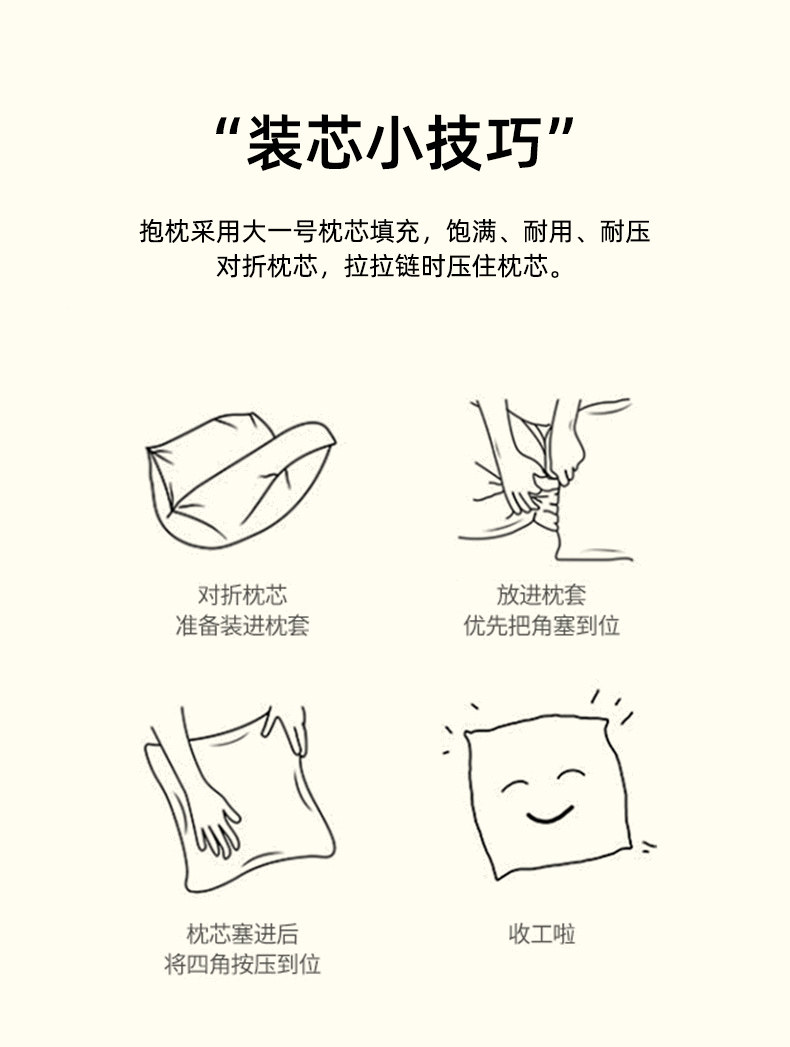 “装芯小技巧”

抱枕采用大一号枕芯填充，饱满、耐用、耐压
对折枕芯，拉拉链时压住枕芯。

对折枕芯
准备装进枕套

放进枕套
优先把角塞到位

枕芯塞进后
将四角按压到位

收工啦