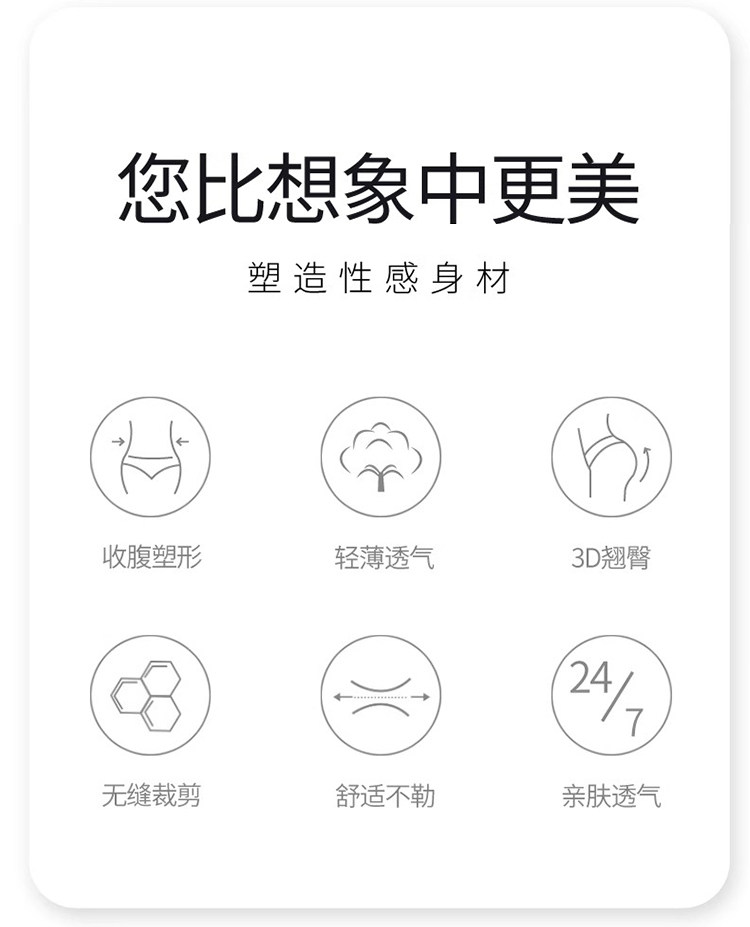 您比想象中更美

塑造性感身材

收腹塑形

轻薄透气

3D翘臀

无缝裁剪

舒适不勒

24/7

亲肤透气