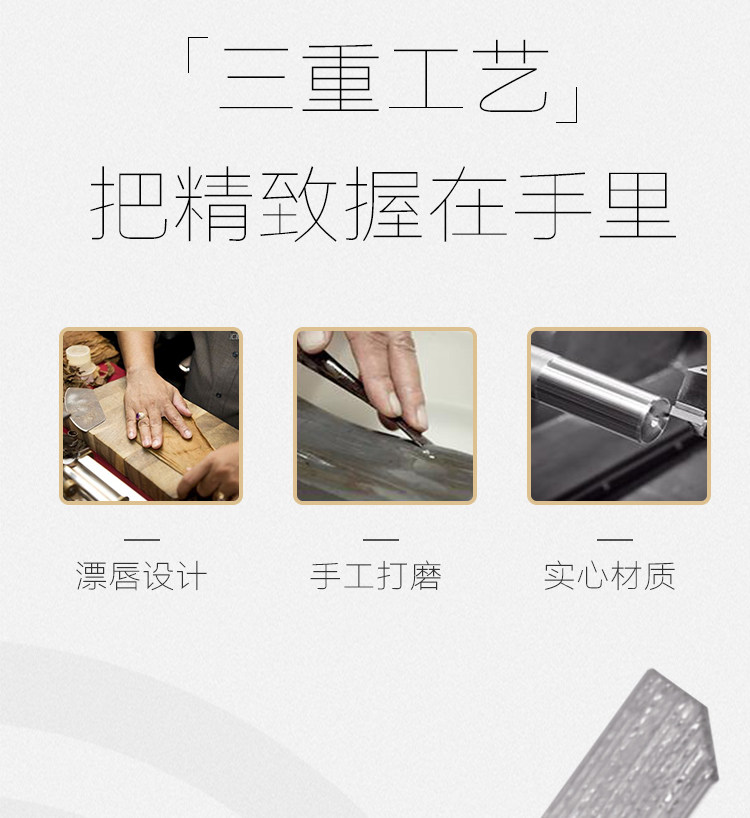 「三重工艺」
把精致握在手里

—
漂唇设计

—
手工打磨

—
实心材质