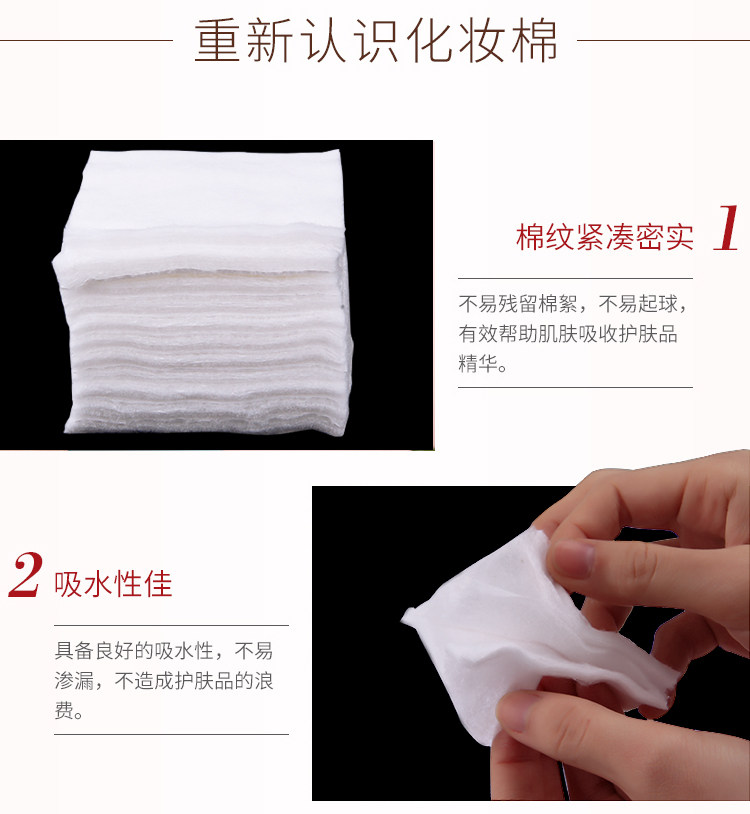 重新认识化妆棉

棉纹紧凑密实 1

不易残留棉絮，不易起球，有效帮助肌肤吸收护肤品精华。

2 吸水性佳

具备良好的吸水性，不易渗漏，不造成护肤品的浪费。