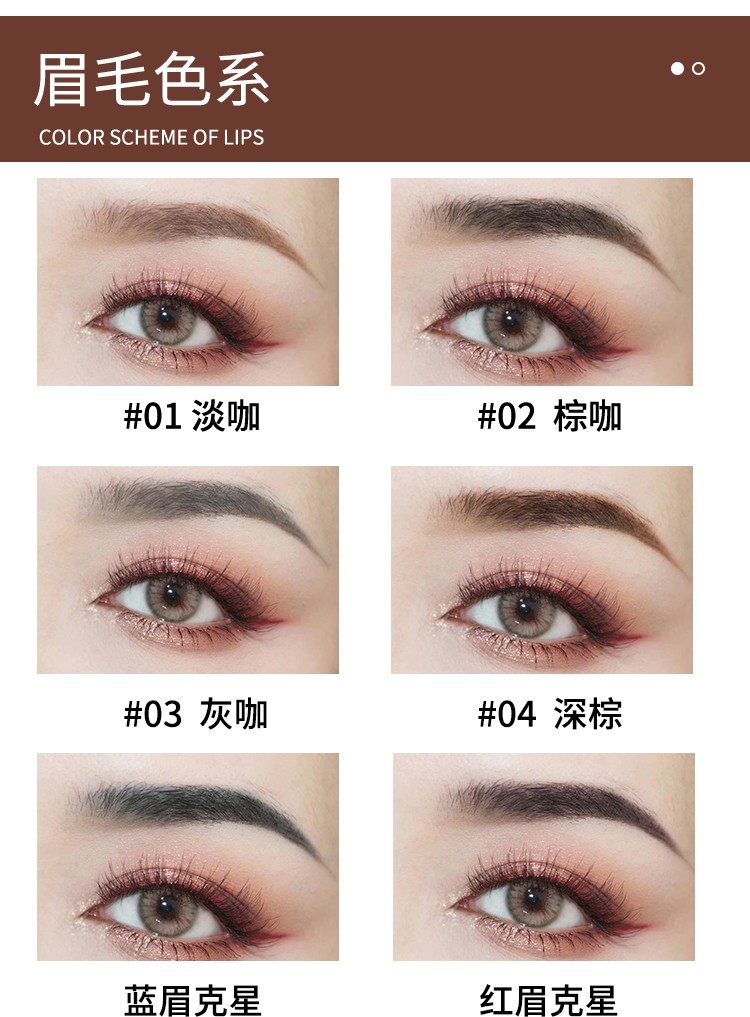 眉毛色系

COLOR SCHEME OF LIPS

#01 淡咖

#02 棕咖

#03 灰咖

#04 深棕

蓝眉克星

红眉克星