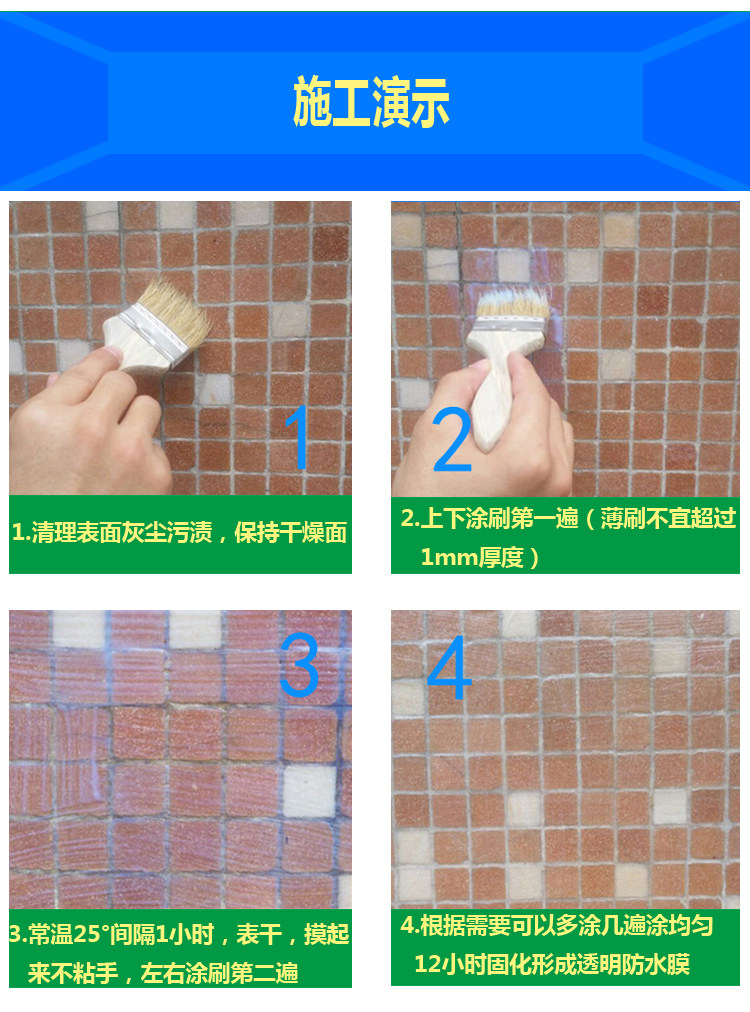 施工演示

1

1.清理表面灰尘污渍，保持干燥面

2

2.上下涂刷第一遍（薄刷不宜超过1mm厚度）

3

3.常温25°间隔1小时，表干，摸起来不粘手，左右涂刷第二遍

4

4.根据需要可以多涂几遍涂均匀 12小时固化形成透明防水膜